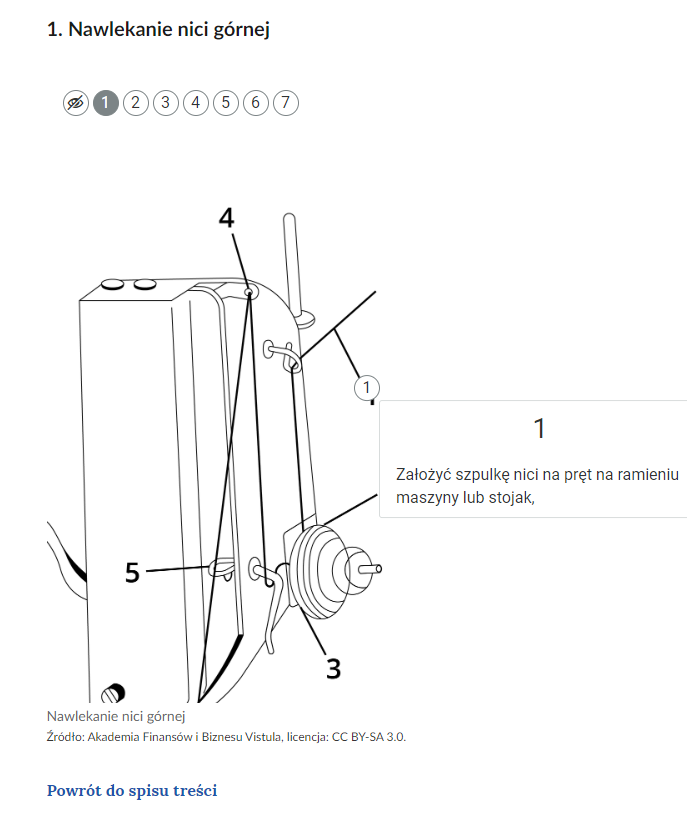 1. Nawlekanie nici górnej

1 2 3 4 5 6 7

4

1

1

Założyć szpulkę nici na pręt na ramieniu maszyny lub stojak,

5

3

Nawlekanie nici górnej
Źródło: Akademia Finansów i Biznesu Vistula, licencja: CC BY-SA 3.0.

Powrót do spisu treści