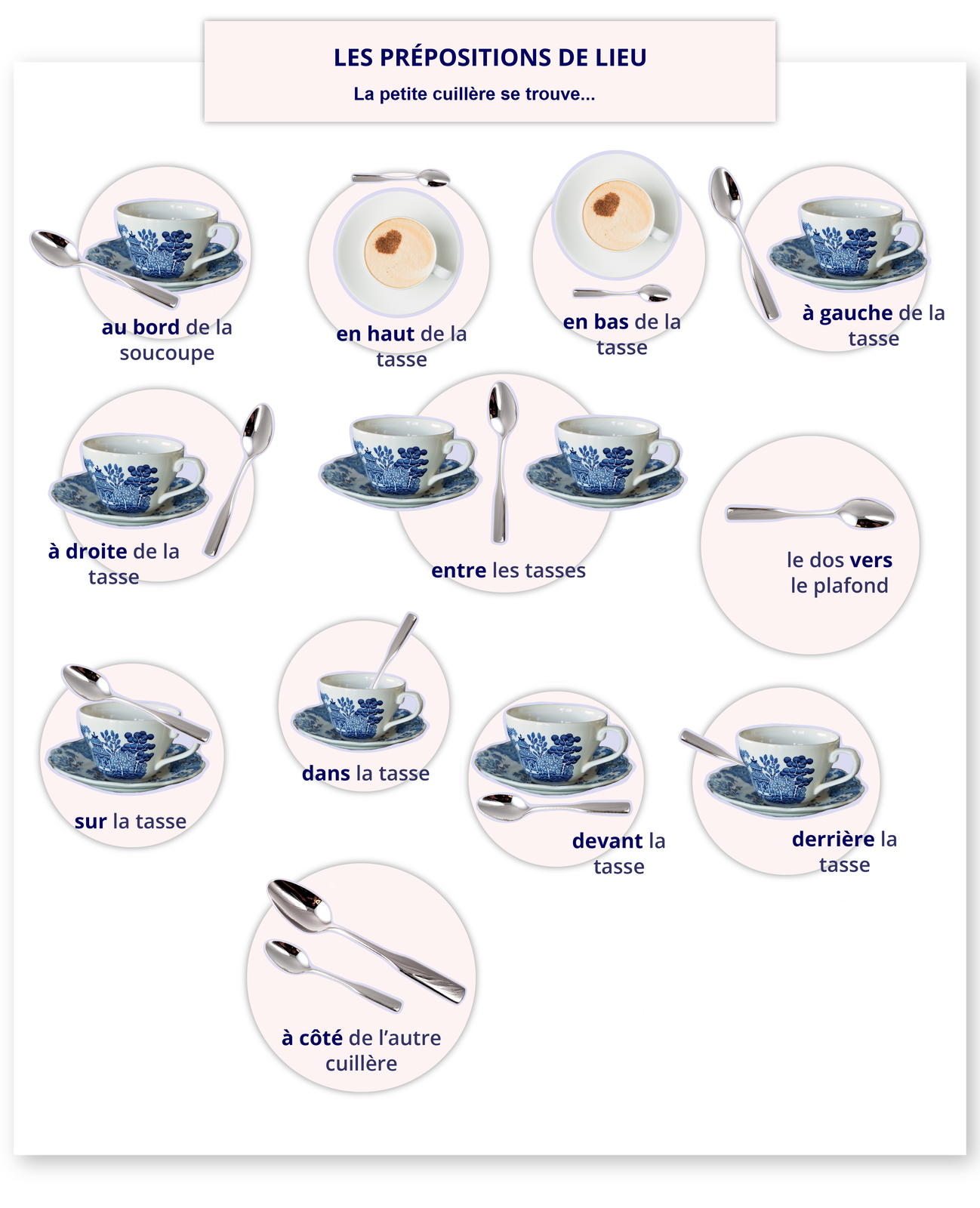 LES PRÉPOSITIONS DE LIEU

La petite cuillère se trouve...

au bord de la soucoupe

en haut de la tasse

en bas de la tasse

à gauche de la tasse

à droite de la tasse

entre les tasses

le dos vers le plafond

sur la tasse

dans la tasse

devant la tasse

derrière la tasse

à côté de l'autre cuillère