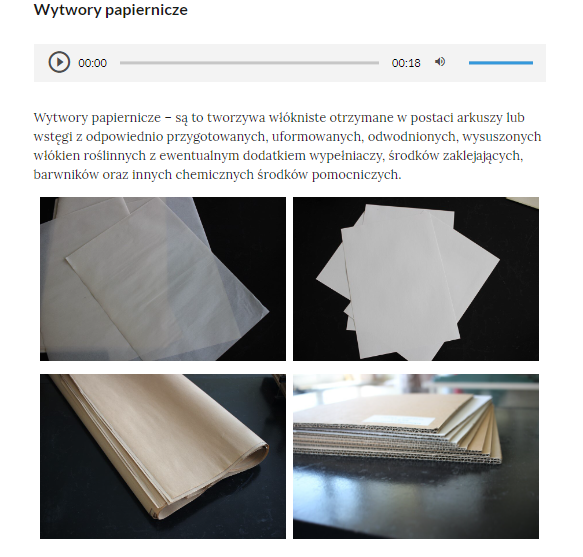 Wytwory papiernicze

00:00 00:18

Wytwory papiernicze – są to tworzywa włókniste otrzymane w postaci arkuszy lub wstęgi z odpowiednio przygotowanych, uformowanych, odwodnionych, wysuszonych włókien roślinnych z ewentualnym dodatkiem wypełniaczy, środków zaklejających, barwników oraz innych chemicznych środków pomocniczych.