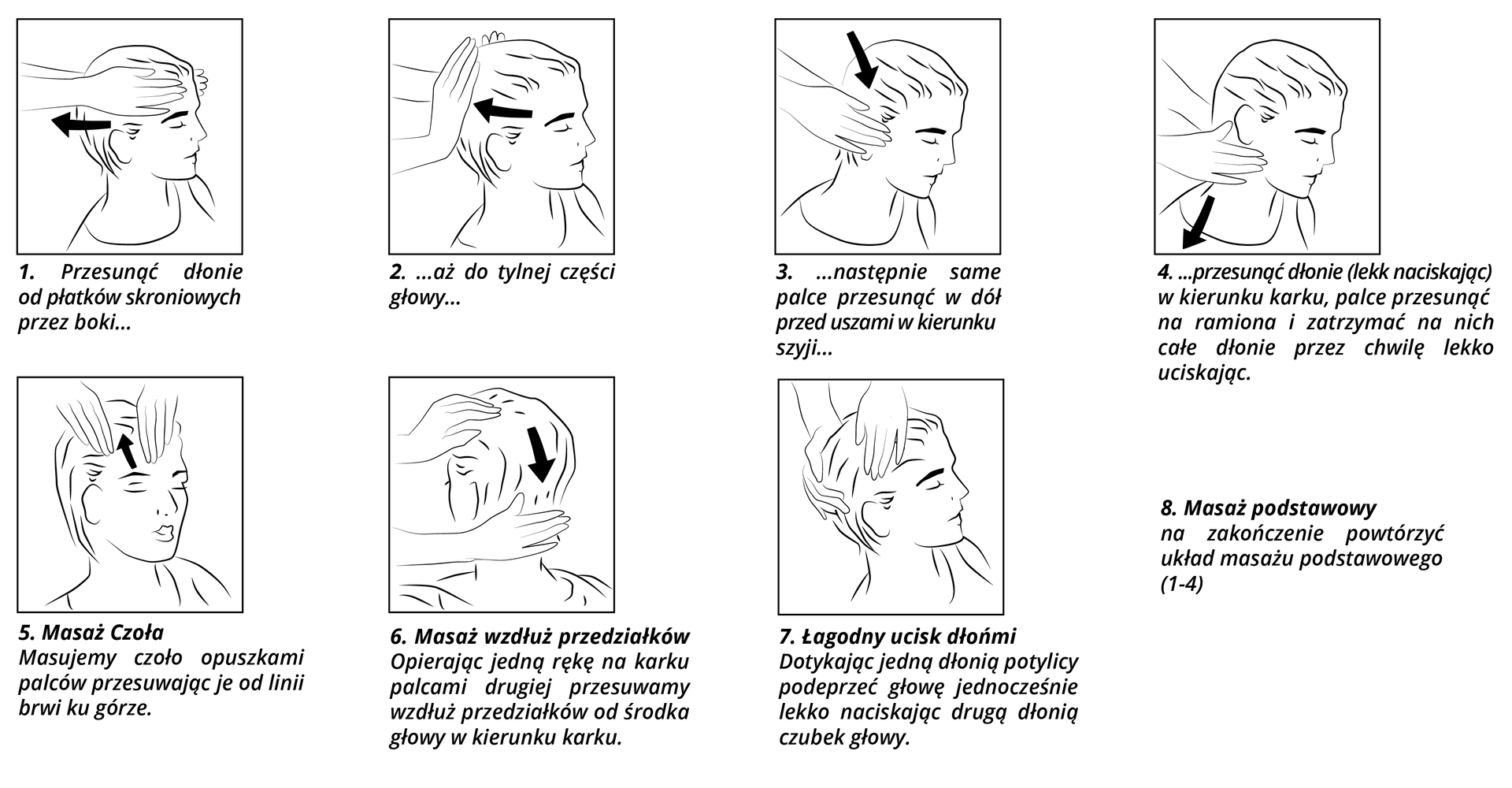 1. Przesunąć dłonie od płatków skroniowych przez boki...

2. ...aż do tylnej części głowy...

3. ...następnie same palce przesunąć w dół przed uszami w kierunku szyji...

4. ...przesunąć dłonie (lekk naciskając) w kierunku karku, palce przesunąć na ramiona i zatrzymać na nich całe dłonie przez chwilę lekko uciskając.

5. Masaż Czoła
Masujemy czoło opuszkami palców przesuwając je od linii brwi ku górze.

6. Masaż wzdłuż przedziałków
Opierając jedną rękę na karku palcami drugiej przesuwamy wzdłuż przedziałków od środka głowy w kierunku karku.

7. Łagodny ucisk dłońmi
Dotykając jedną dłonią potylicy podeprzeć głowę jednocześnie lekko naciskając drugą dłonią czubek głowy.

8. Masaż podstawowy
na zakończenie powtórzyć układ masażu podstawowego (1-4)