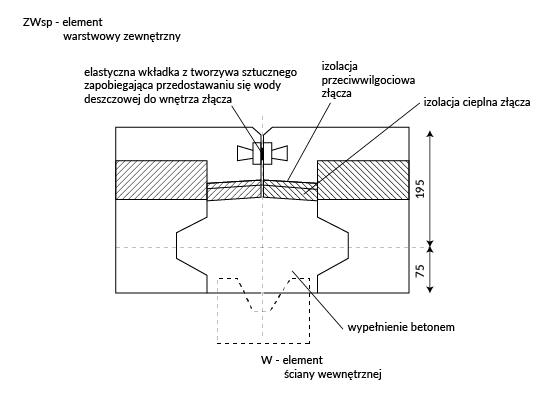 ZWsp - element
warstwowy zewnętrzny

elastyczna wkładka z tworzywa sztucznego zapobiegająca przedostawaniu się wody deszczowej do wnętrza złącza

izolacja przeciwwilgociowa złącza

izolacja cieplna złącza

195

75

wypełnienie betonem

W - element
ściany wewnętrznej