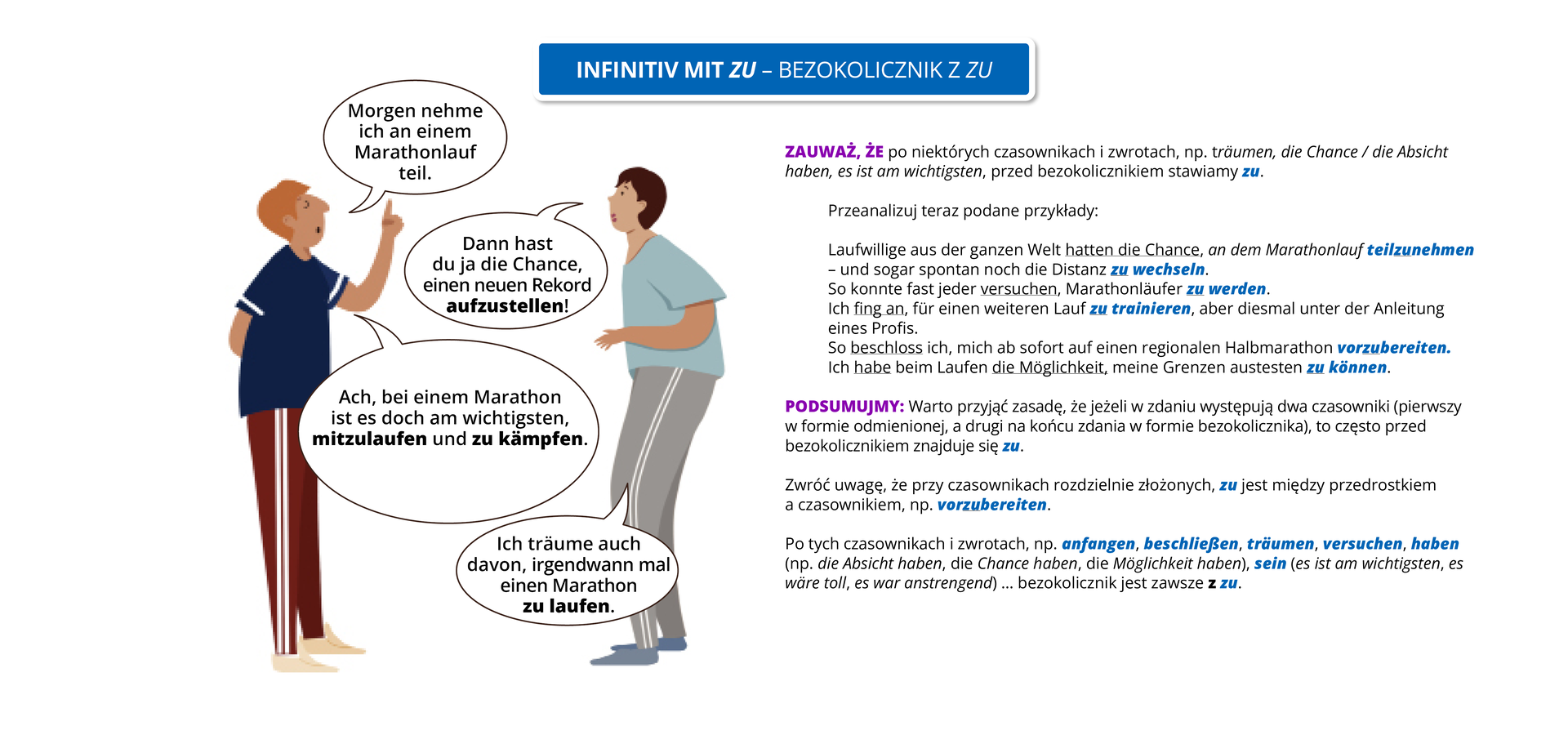 INFINITIV MIT ZU – BEZOKOLICZNIK Z ZU

Morgen nehme ich an einem Marathonlauf teil.

Dann hast du ja die Chance, einen neuen Rekord aufzustellen!

Ach, bei einem Marathon ist es doch am wichtigsten, mitzulaufen und zu kämpfen.

Ich träume auch davon, irgendwann mal einen Marathon zu laufen.

ZAUWAŻ, ŻE po niektórych czasownikach i zwrotach, np. träumen, die Chance / die Absicht haben, es ist am wichtigsten, przed bezokolicznikiem stawiamy zu.

Przeanalizuj teraz podane przykłady:

Laufwillige aus der ganzen Welt hatten die Chance, an dem Marathonlauf teilzunehmen – und sogar spontan noch die Distanz zu wechseln.
So konnte fast jeder versuchen, Marathonläufer zu werden.
Ich fing an, für einen weiteren Lauf zu trainieren, aber diesmal unter der Anleitung eines Profis.
So beschloss ich, mich ab sofort auf einen regionalen Halbmarathon vorzubereiten.
Ich habe beim Laufen die Möglichkeit, meine Grenzen austesten zu können.

PODSUMUJMY: Warto przyjąć zasadę, że jeżeli w zdaniu występują dwa czasowniki (pierwszy w formie odmienionej, a drugi na końcu zdania w formie bezokolicznika), to często przed bezokolicznikiem znajduje się zu.

Zwróć uwagę, że przy czasownikach rozdzielnie złożonych, zu jest między przedrostkiem a czasownikiem, np. vorzubereiten.

Po tych czasownikach i zwrotach, np. anfangen, beschließen, träumen, versuchen, haben (np. die Absicht haben, die Chance haben, die Möglichkeit haben), sein (es ist am wichtigsten, es wäre toll, es war anstrengend) … bezokolicznik jest zawsze z zu.