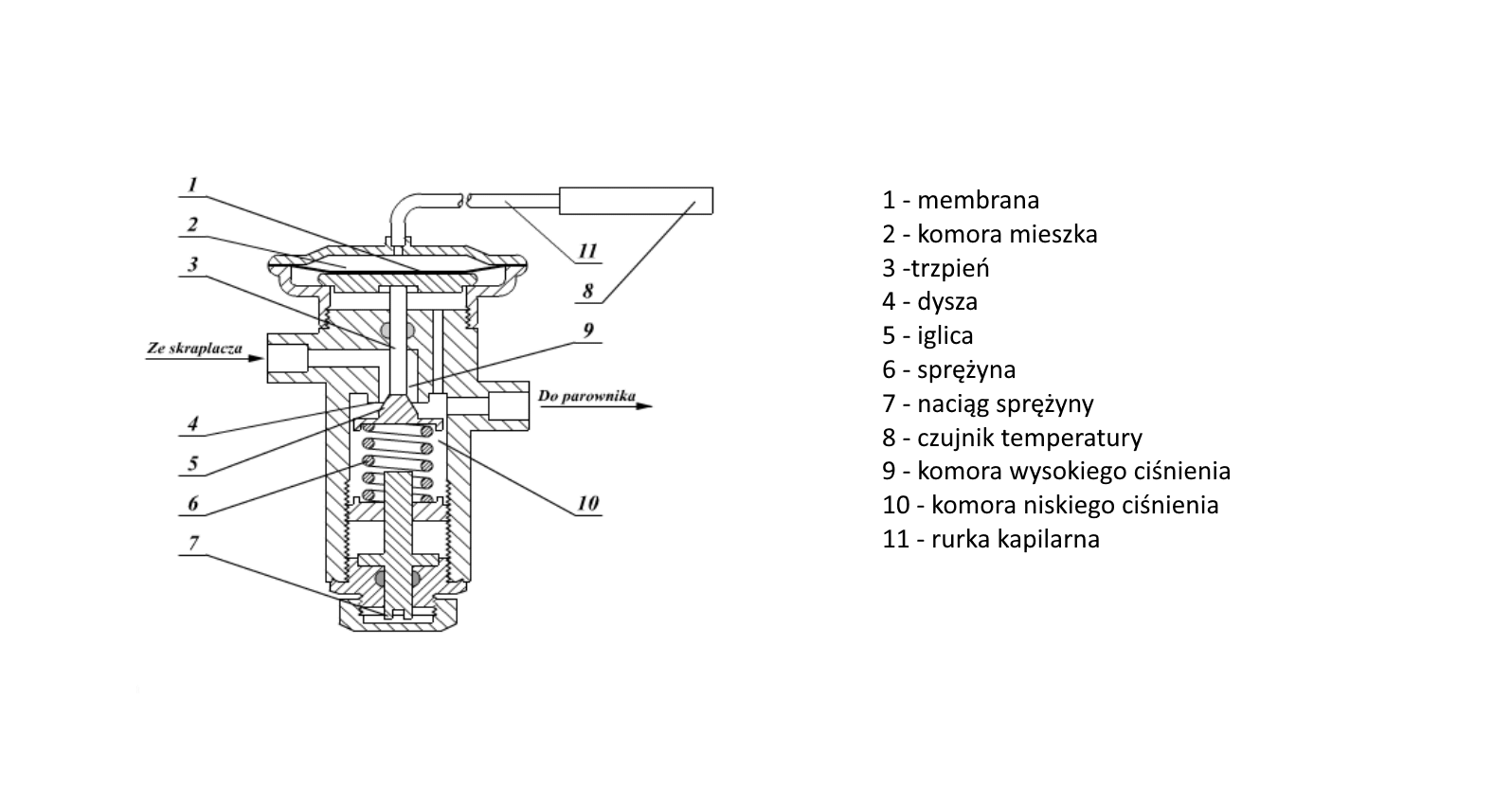 1
2
3
Ze skraplacza
4
5
6
7
11
8
9
Do parownika
10

1 - membrana
2 - komora mieszka
3 -trzpień
4 - dysza
5 - iglica
6 - sprężyna
7 - naciąg sprężyny
8 - czujnik temperatury
9 - komora wysokiego ciśnienia
10 - komora niskiego ciśnienia
11 - rurka kapilarna