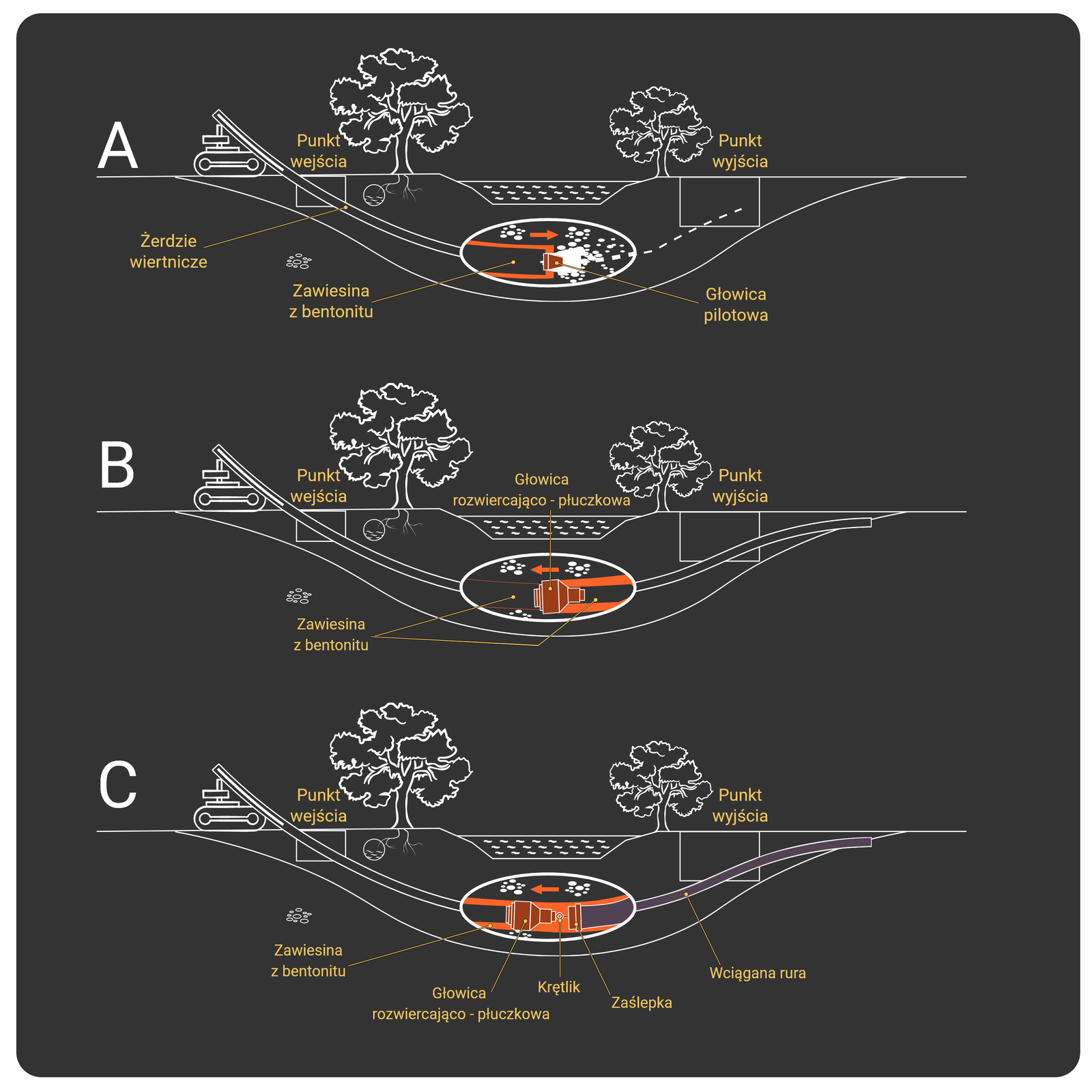 A

Punkt wejścia

Punkt wyjścia

Żerdzie wiertnicze

Zawiesina z bentonitu

Głowica pilotowa

B

Punkt wejścia

Głowica rozwiercająco - płuczkowa

Punkt wyjścia

Zawiesina z bentonitu

C

Punkt wejścia

Punkt wyjścia

Zawiesina z bentonitu

Głowica rozwiercająco - płuczkowa

Krętlik

Zaślepka

Wciągana rura