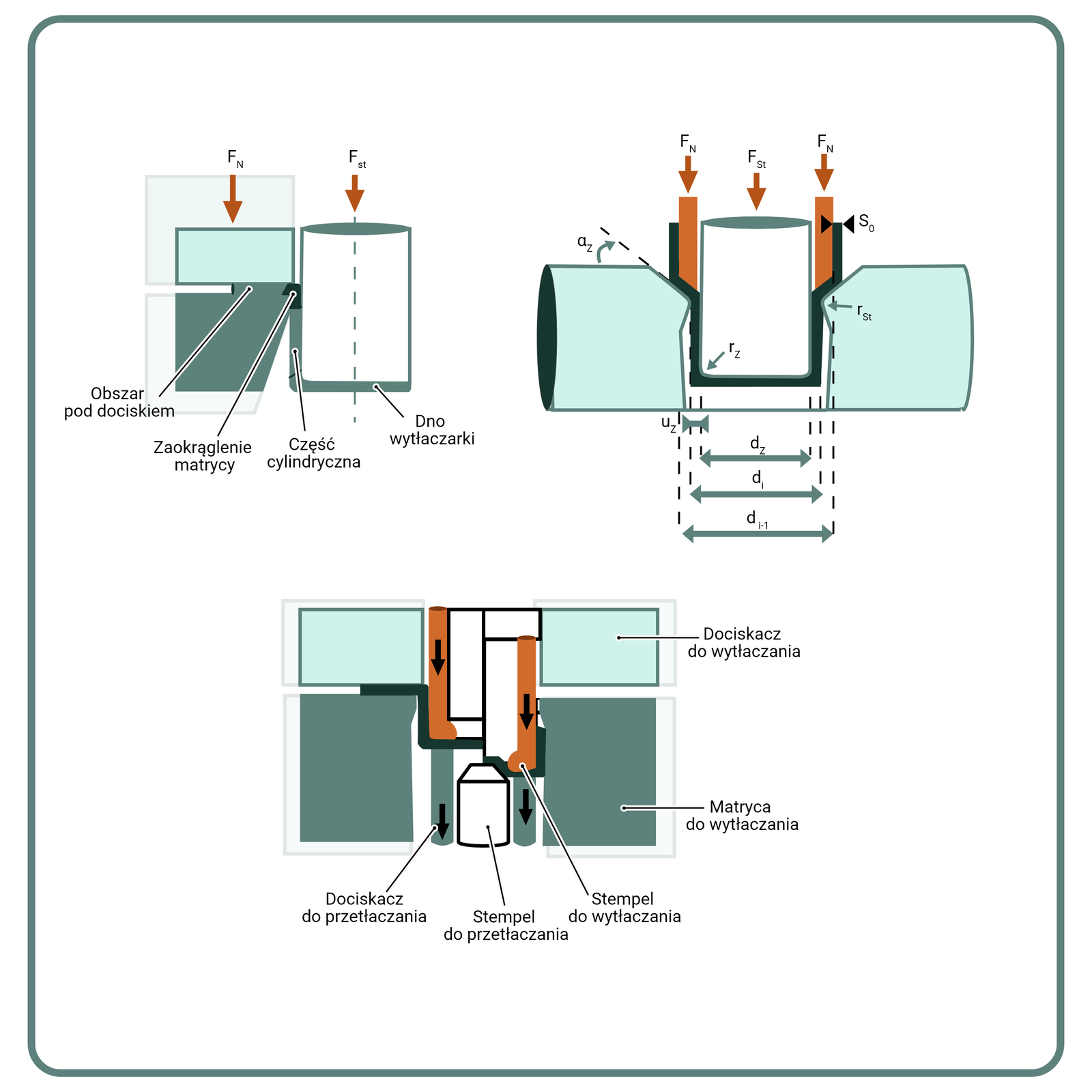 $F_N$

$F_{st}$

Obszar pod dociskiem

Zaokrąglenie matrycy

Część cylindryczna

Dno wytłaczarki

$F_N$

$F_{St}$

$F_N$

$S_0$

$\alpha_Z$

$r_{St}$

$r_Z$

$u_Z$

$d_Z$

$d_i$

$d_{i-1}$

Dociskacz do wytłaczania

Matryca do wytłaczania

Dociskacz do przetłaczania

Stempel do przetłaczania

Stempel do wytłaczania