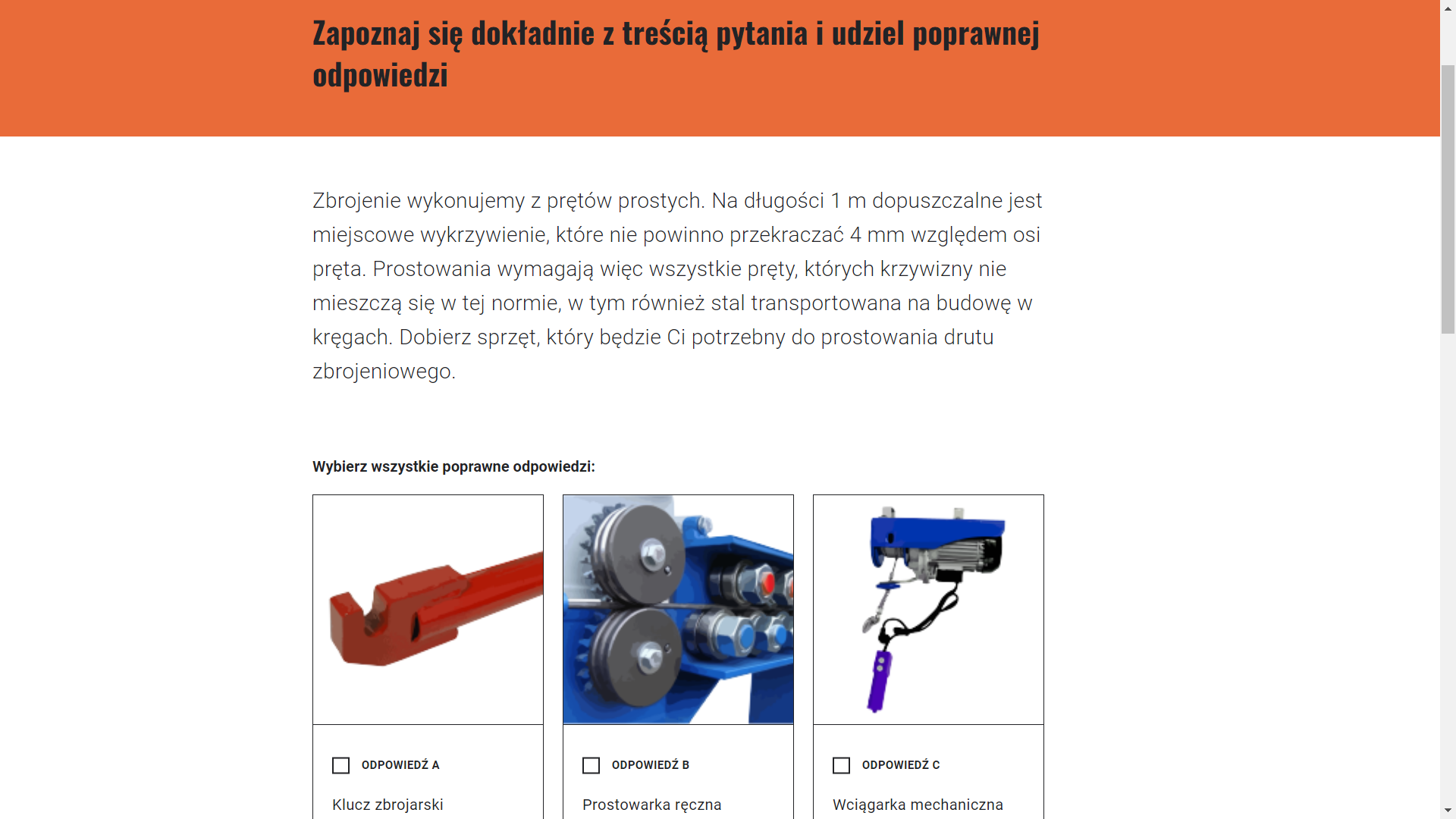 Zapoznaj się dokładnie z treścią pytania i udziel poprawnej odpowiedzi

Zbrojenie wykonujemy z prętów prostych. Na długości 1 m dopuszczalne jest miejscowe wykrzywienie, które nie powinno przekraczać 4 mm względem osi pręta. Prostowania wymagają więc wszystkie pręty, których krzywizny nie mieszczą się w tej normie, w tym również stal transportowana na budowę w kręgach. Dobierz sprzęt, który będzie Ci potrzebny do prostowania drutu zbrojeniowego.

Wybierz wszystkie poprawne odpowiedzi:

ODPOWIEDŹ A
Klucz zbrojarski

ODPOWIEDŹ B
Prostowarka ręczna

ODPOWIEDŹ C
Wciągarka mechaniczna