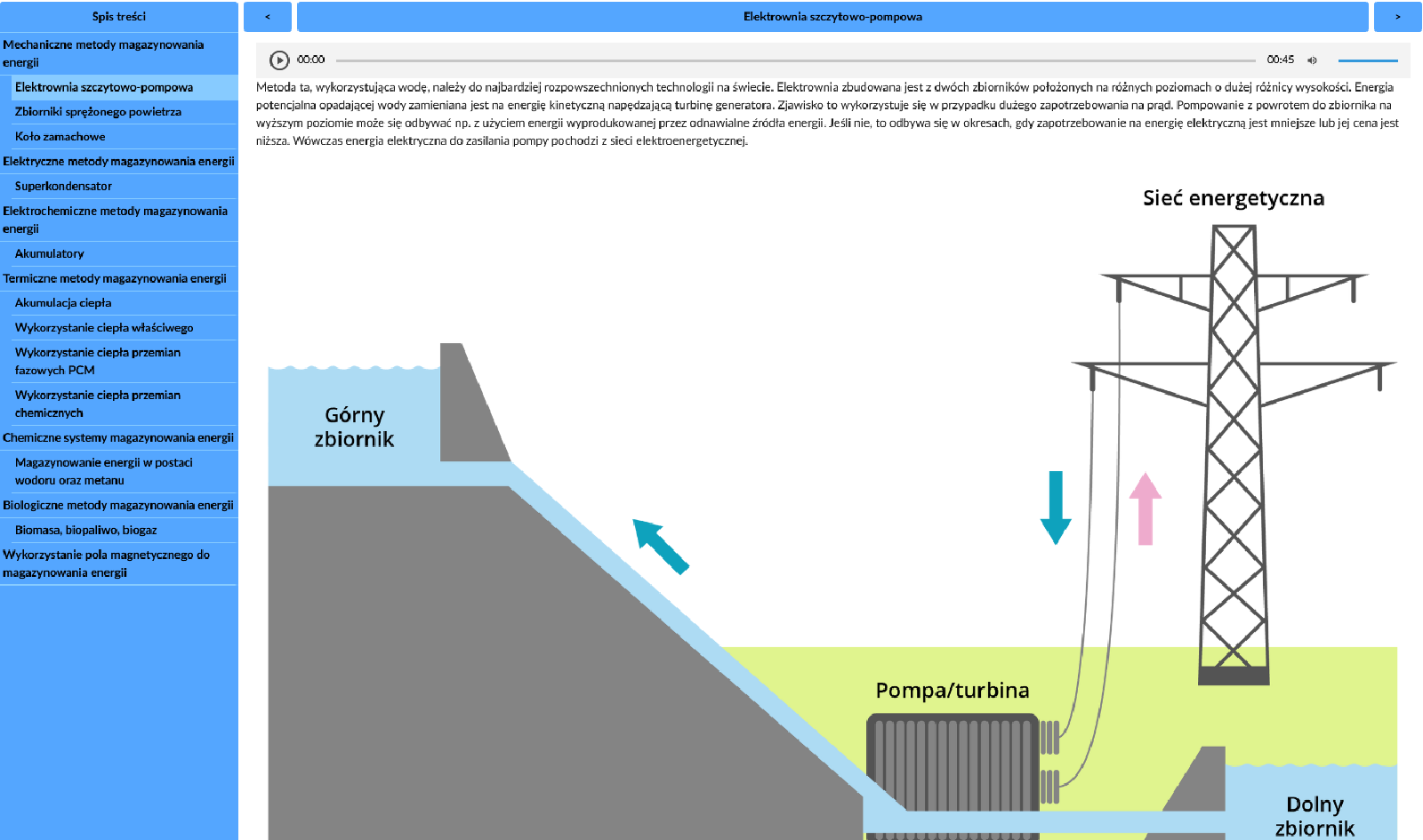 Spis treści

Mechaniczne metody magazynowania energii

Elektrownia szczytowo-pompowa

Zbiorniki sprężonego powietrza

Koło zamachowe

Elektryczne metody magazynowania energii

Superkondensator

Elektrochemiczne metody magazynowania energii

Akumulatory

Termiczne metody magazynowania energii

Akumulacja ciepła

Wykorzystanie ciepła właściwego

Wykorzystanie ciepła przemian fazowych PCM

Wykorzystanie ciepła przemian chemicznych

Chemiczne systemy magazynowania energii

Magazynowanie energii w postaci wodoru oraz metanu

Biologiczne metody magazynowania energii

Biomasa, biopaliwo, biogaz

Wykorzystanie pola magnetycznego do magazynowania energii

<

Elektrownia szczytowo-pompowa

>

00:00

00:45

Metoda ta, wykorzystująca wodę, należy do najbardziej rozpowszechnionych technologii na świecie. Elektrownia zbudowana jest z dwóch zbiorników położonych na różnych poziomach o dużej różnicy wysokości. Energia potencjalna opadającej wody zamieniana jest na energię kinetyczną napędzającą turbinę generatora. Zjawisko to wykorzystuje się w przypadku dużego zapotrzebowania na prąd. Pompowanie z powrotem do zbiornika na wyższym poziomie może się odbywać np. z użyciem energii wyprodukowanej przez odnawialne źródła energii. Jeśli nie, to odbywa się w okresach, gdy zapotrzebowanie na energię elektryczną jest mniejsze lub jej cena jest niższa. Wówczas energia elektryczna do zasilania pompy pochodzi z sieci elektroenergetycznej.

Sieć energetyczna

Górny zbiornik

Pompa/turbina

Dolny zbiornik