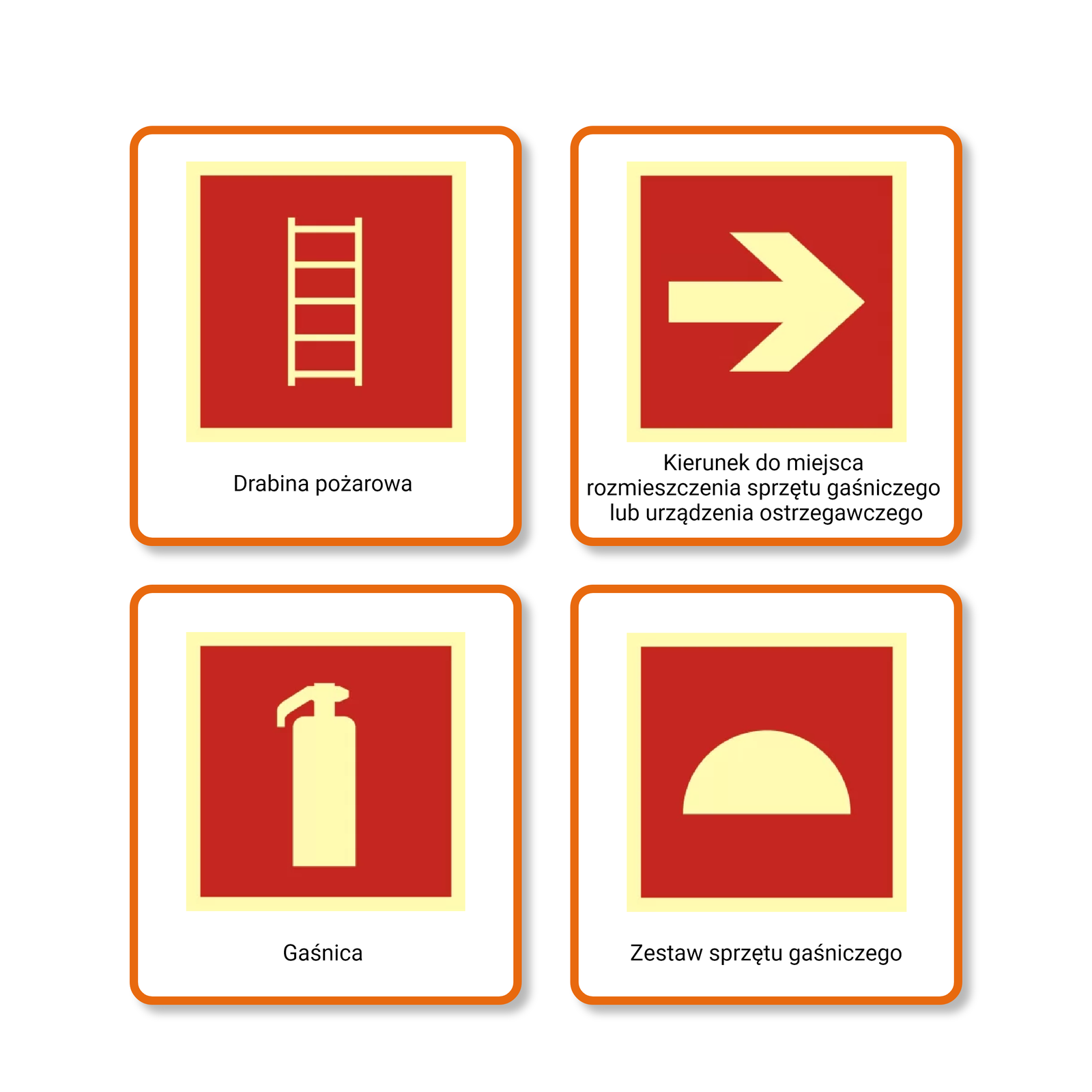 Drabina pożarowa

Kierunek do miejsca rozmieszczenia sprzętu gaśniczego lub urządzenia ostrzegawczego

Gaśnica

Zestaw sprzętu gaśniczego