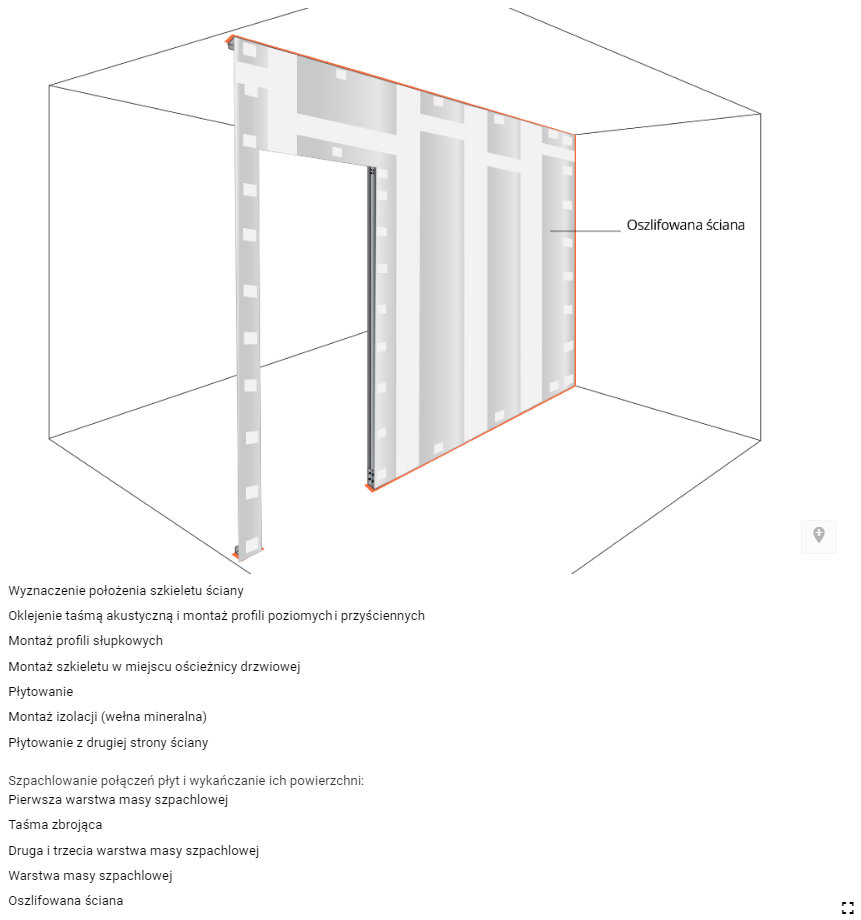 Oszlifowana ściana

Wyznaczenie położenia szkieletu ściany

Oklejenie taśmą akustyczną i montaż profili poziomych i przyściennych

Montaż profili słupkowych

Montaż szkieletu w miejscu ościeżnicy drzwiowej

Płytowanie

Montaż izolacji (wełna mineralna)

Płytowanie z drugiej strony ściany

Szpachlowanie połączeń płyt i wykańczanie ich powierzchni:
Pierwsza warstwa masy szpachlowej

Taśma zbrojąca

Druga i trzecia warstwa masy szpachlowej

Warstwa masy szpachlowej

Oszlifowana ściana