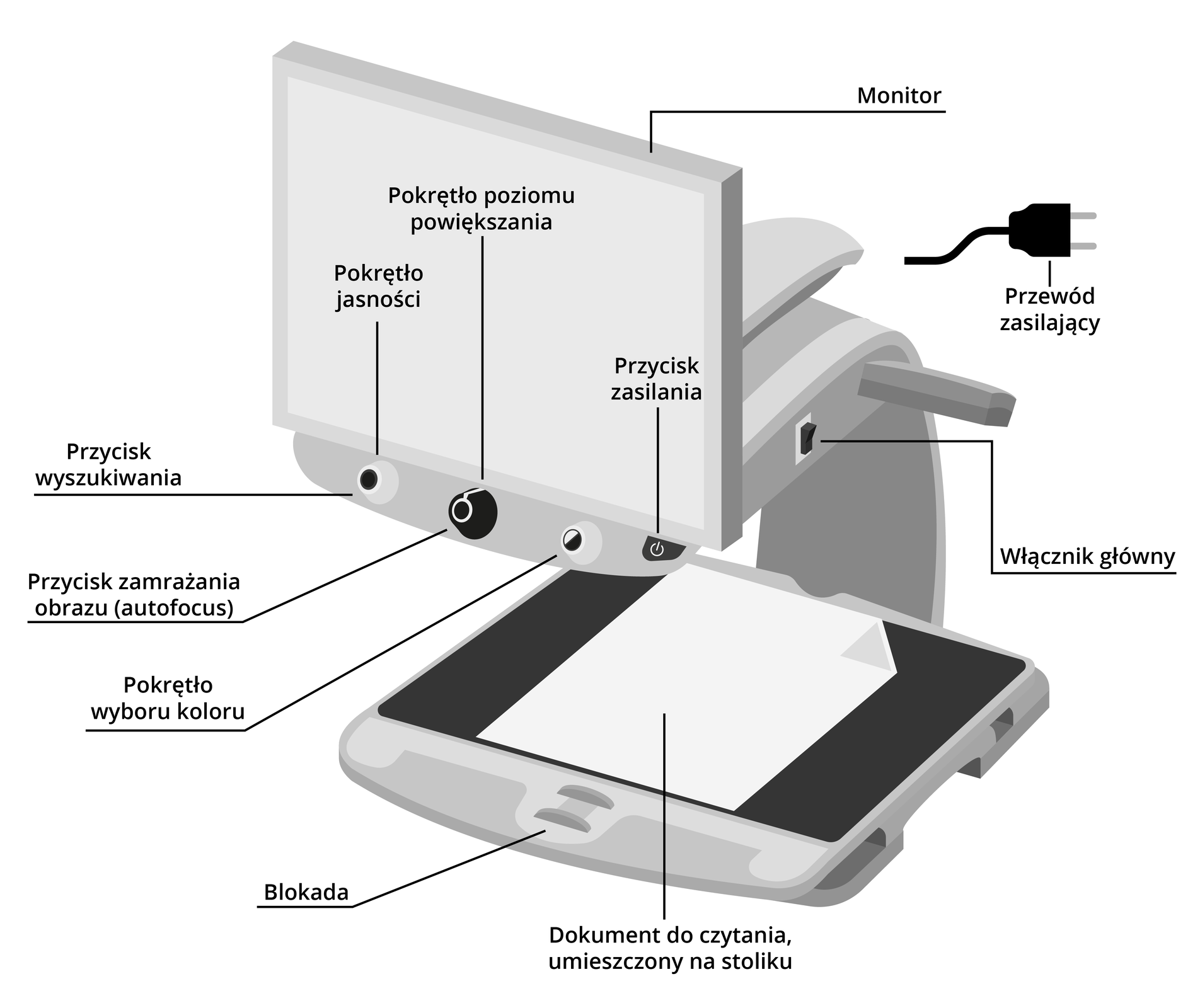 Monitor

Pokrętło poziomu powiększania

Pokrętło jasności

Przewód zasilający

Przycisk zasilania

Przycisk wyszukiwania

Włącznik główny

Przycisk zamrażania obrazu (autofocus)

Pokrętło wyboru koloru

Blokada

Dokument do czytania, umieszczony na stoliku