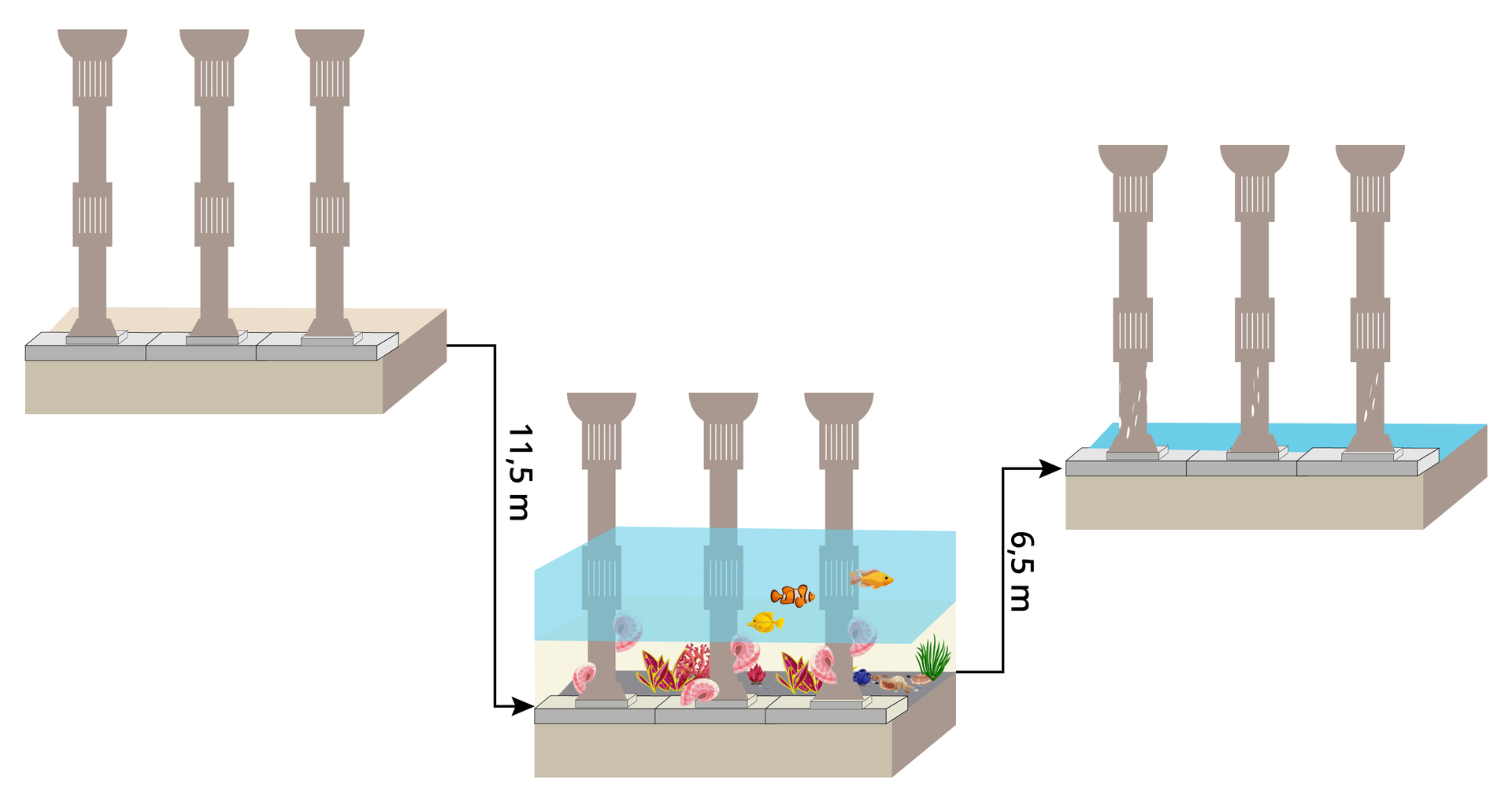 11,5 m

6,5 m