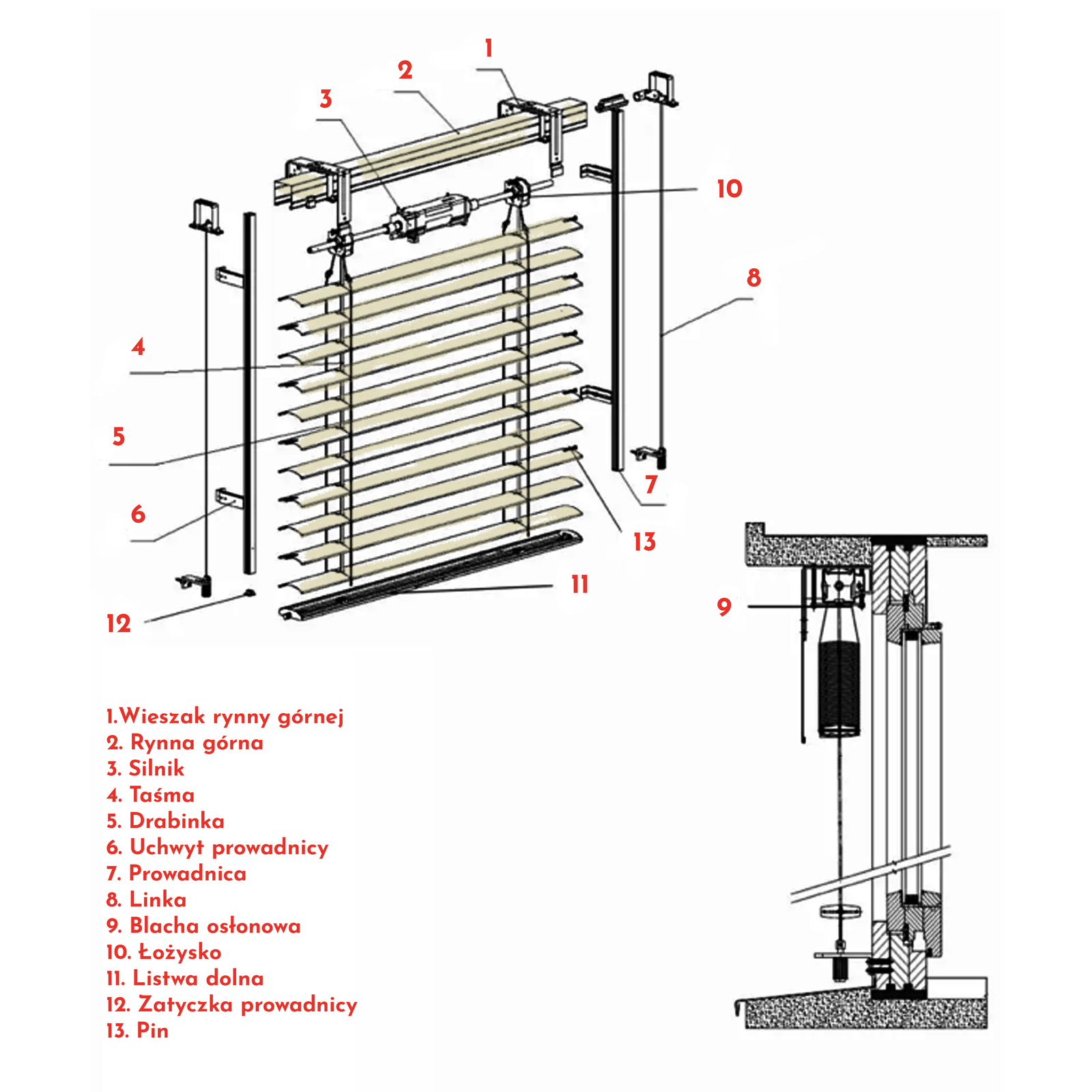 1
2
3
10
8
4
5
6
7
13
11
12
9

1.Wieszak rynny górnej
2. Rynna górna
3. Silnik
4. Taśma
5. Drabinka
6. Uchwyt prowadnicy
7. Prowadnica
8. Linka
9. Blacha osłonowa
10. Łożysko
11. Listwa dolna
12. Zatyczka prowadnicy
13. Pin