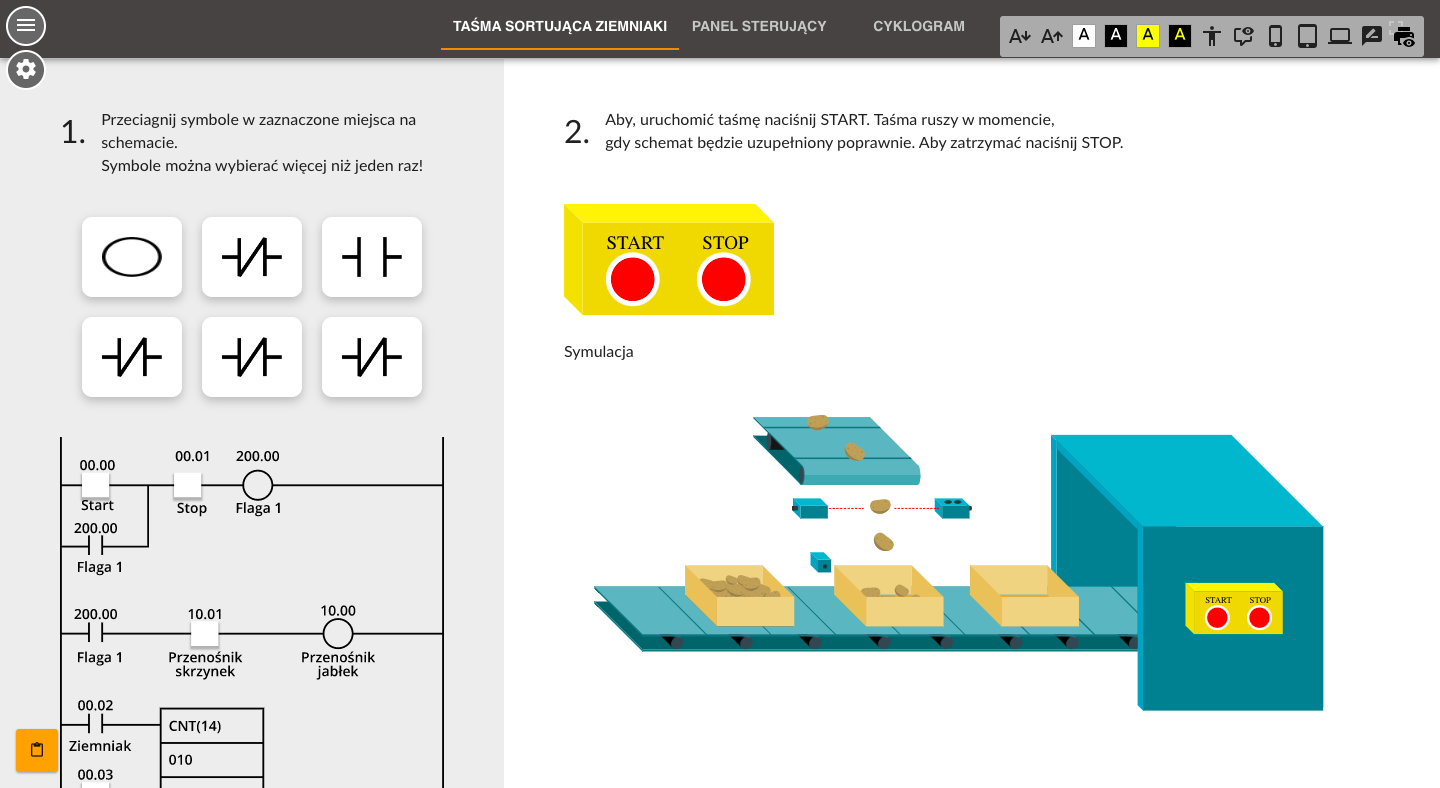 TAŚMA SORTUJĄCA ZIEMNIAKI PANEL STERUJĄCY CYKLOGRAM

A A A A

1. Przeciagnij symbole w zaznaczone miejsca na schemacie.
Symbole można wybierać więcej niż jeden raz!

00.00
Start
00.01
Stop
200.00
Flaga 1
200.00
Flaga 1

200.00
Flaga 1
10.01
Przenośnik skrzynek
10.00
Przenośnik jabłek

00.02
Ziemniak
CNT(14)
010
00.03

2. Aby, uruchomić taśmę naciśnij START. Taśma ruszy w momencie, gdy schemat będzie uzupełniony poprawnie. Aby zatrzymać naciśnij STOP.

START STOP

Symulacja

START STOP