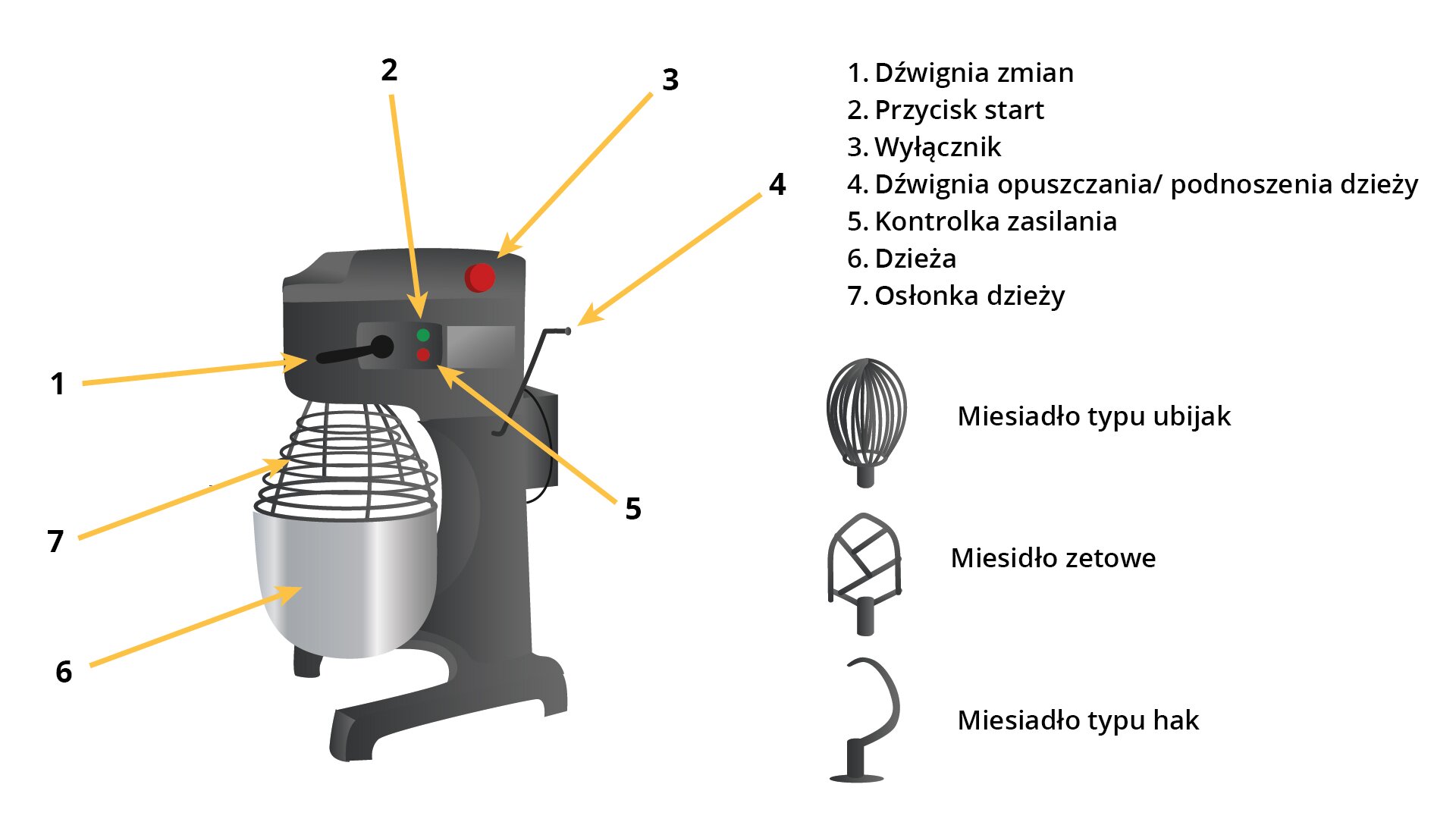 2

3

4

1

5

7

6

1. Dźwignia zmian
2. Przycisk start
3. Wyłącznik
4. Dźwignia opuszczania/ podnoszenia dzieży
5. Kontrolka zasilania
6. Dzieża
7. Osłonka dzieży

Miesiadło typu ubijak

Miesidło zetowe

Miesiadło typu hak