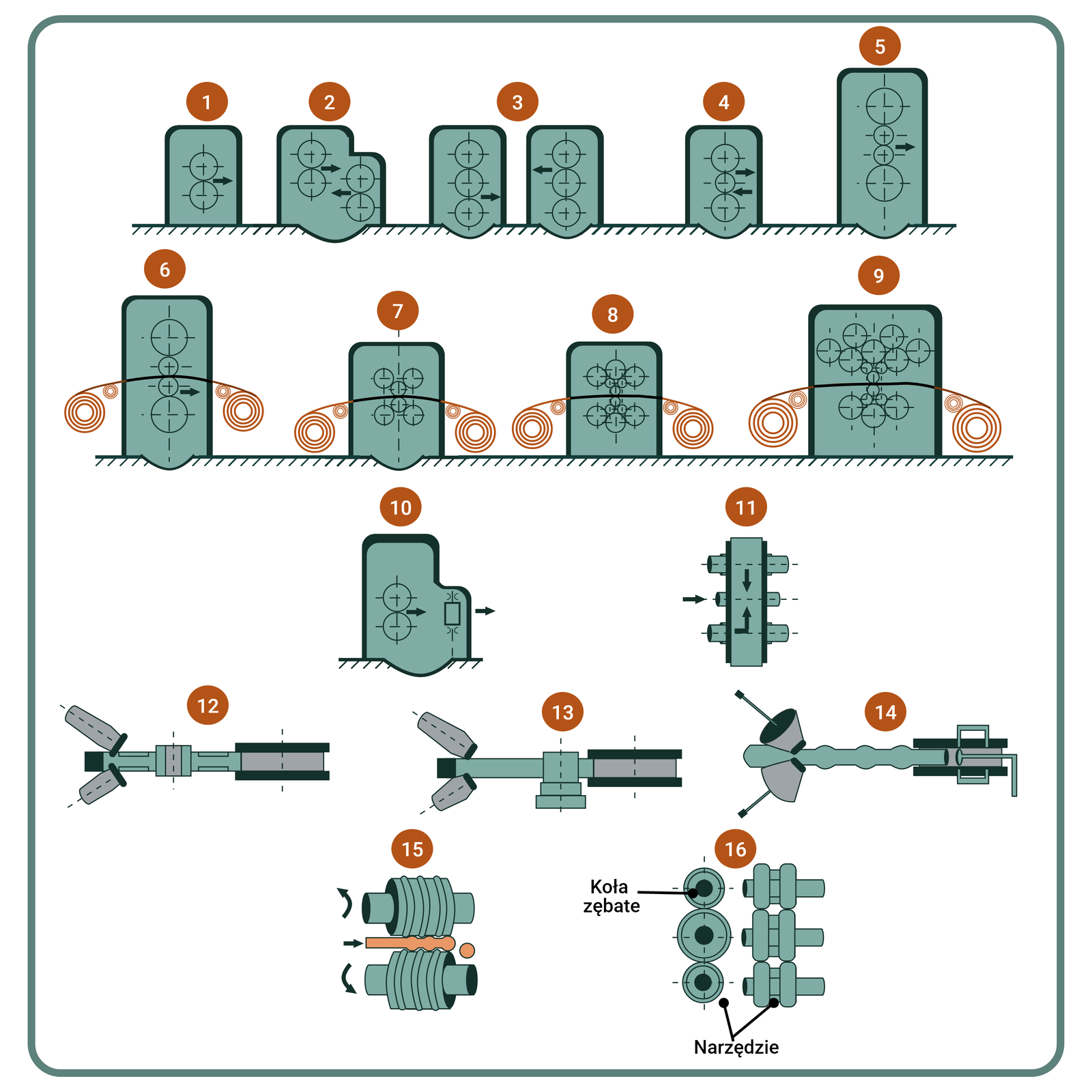 1

2

3

4

5

6

7

8

9

10

11

12

13

14

15

16

Koła zębate

Narzędzie