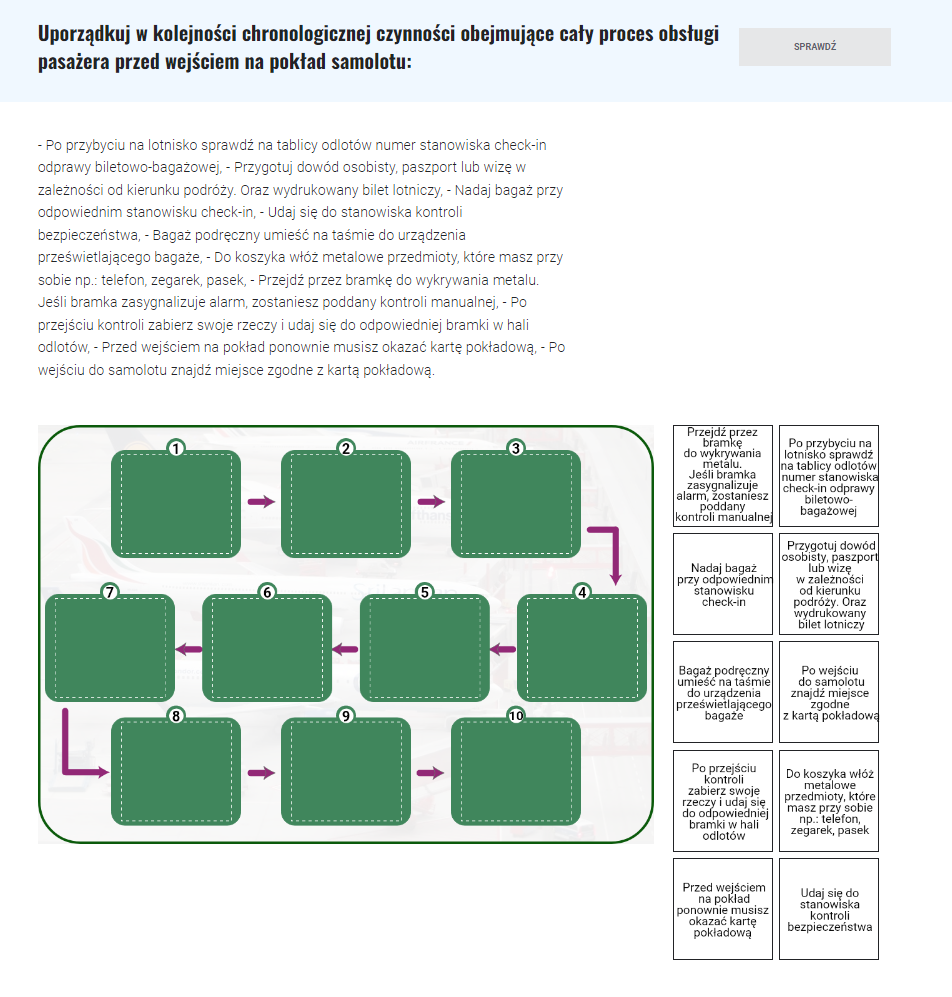 Uporządkuj w kolejności chronologicznej czynności obejmujące cały proces obsługi pasażera przed wejściem na pokład samolotu:

SPRAWDŹ

- Po przybyciu na lotnisko sprawdź na tablicy odlotów numer stanowiska check-in odprawy biletowo-bagażowej, - Przygotuj dowód osobisty, paszport lub wizę w zależności od kierunku podróży. Oraz wydrukowany bilet lotniczy, - Nadaj bagaż przy odpowiednim stanowisku check-in, - Udaj się do stanowiska kontroli bezpieczeństwa, - Bagaż podręczny umieść na taśmie do urządzenia prześwietlającego bagaże, - Do koszyka włóż metalowe przedmioty, które masz przy sobie np.: telefon, zegarek, pasek, - Przejdź przez bramkę do wykrywania metalu. Jeśli bramka zasygnalizuje alarm, zostaniesz poddany kontroli manualnej, - Po przejściu kontroli zabierz swoje rzeczy i udaj się do odpowiedniej bramki w hali odlotów, - Przed wejściem na pokład ponownie musisz okazać kartę pokładową, - Po wejściu do samolotu znajdź miejsce zgodne z kartą pokładową.

1
2
3
4
5
6
7
8
9
10

Przejdź przez bramkę do wykrywania metalu. Jeśli bramka zasygnalizuje alarm, zostaniesz poddany kontroli manualnej

Po przybyciu na lotnisko sprawdź na tablicy odlotów numer stanowiska check-in odprawy biletowo-bagażowej

Nadaj bagaż przy odpowiednim stanowisku check-in

Przygotuj dowód osobisty, paszport lub wizę w zależności od kierunku podróży. Oraz wydrukowany bilet lotniczy

Bagaż podręczny umieść na taśmie do urządzenia prześwietlającego bagaże

Po wejściu do samolotu znajdź miejsce zgodne z kartą pokładową

Po przejściu kontroli zabierz swoje rzeczy i udaj się do odpowiedniej bramki w hali odlotów

Do koszyka włóż metalowe przedmioty, które masz przy sobie np.: telefon, zegarek, pasek

Przed wejściem na pokład ponownie musisz okazać kartę pokładową

Udaj się do stanowiska kontroli bezpieczeństwa