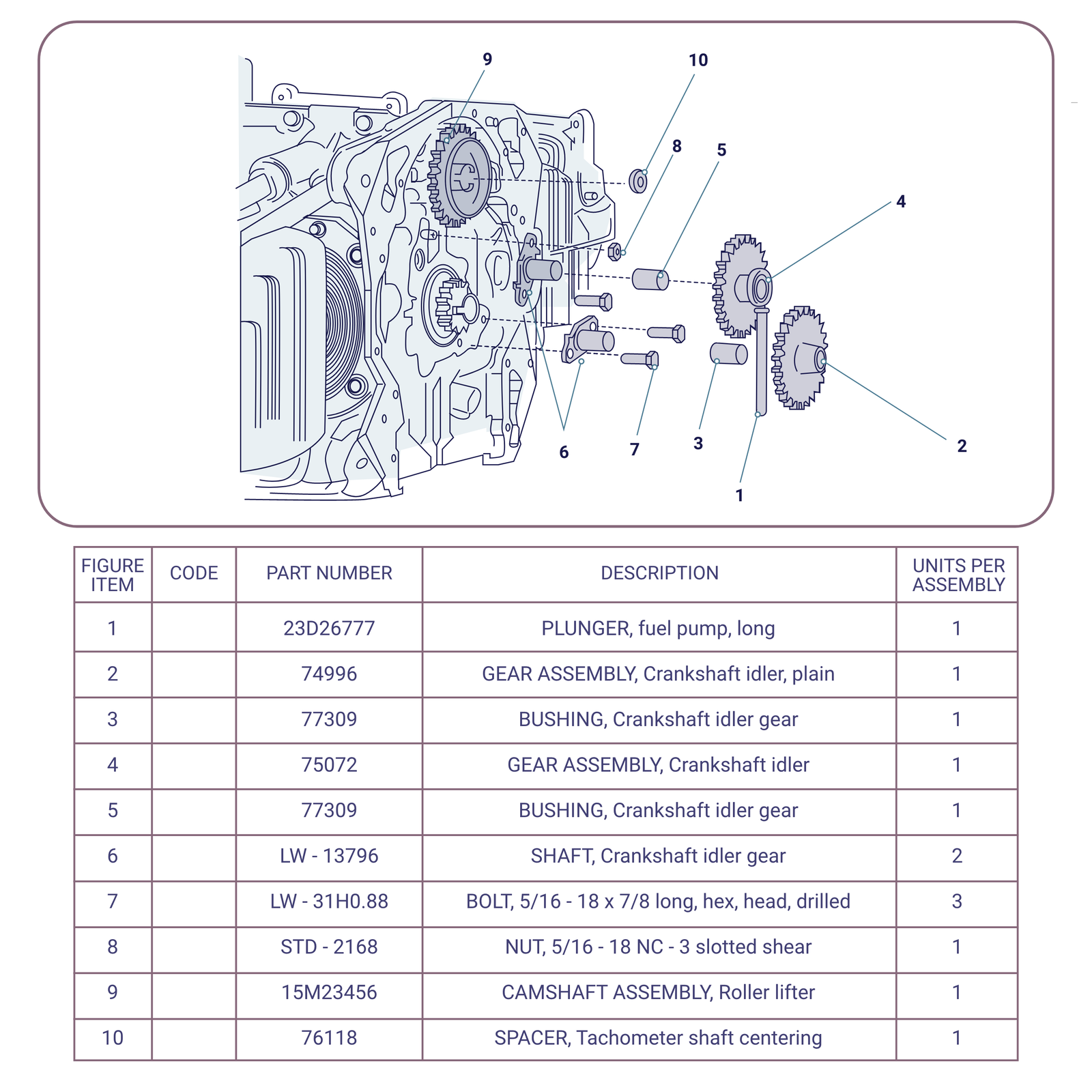 9
10
8
5
4
6
7
3
2
1

| FIGURE ITEM | CODE | PART NUMBER | DESCRIPTION | UNITS PER ASSEMBLY |
|---|---|---|---|---|
| 1 | | 23D26777 | PLUNGER, fuel pump, long | 1 |
| 2 | | 74996 | GEAR ASSEMBLY, Crankshaft idler, plain | 1 |
| 3 | | 77309 | BUSHING, Crankshaft idler gear | 1 |
| 4 | | 75072 | GEAR ASSEMBLY, Crankshaft idler | 1 |
| 5 | | 77309 | BUSHING, Crankshaft idler gear | 1 |
| 6 | | LW - 13796 | SHAFT, Crankshaft idler gear | 2 |
| 7 | | LW - 31H0.88 | BOLT, 5/16 - 18 x 7/8 long, hex, head, drilled | 3 |
| 8 | | STD - 2168 | NUT, 5/16 - 18 NC - 3 slotted shear | 1 |
| 9 | | 15M23456 | CAMSHAFT ASSEMBLY, Roller lifter | 1 |
| 10 | | 76118 | SPACER, Tachometer shaft centering | 1 |