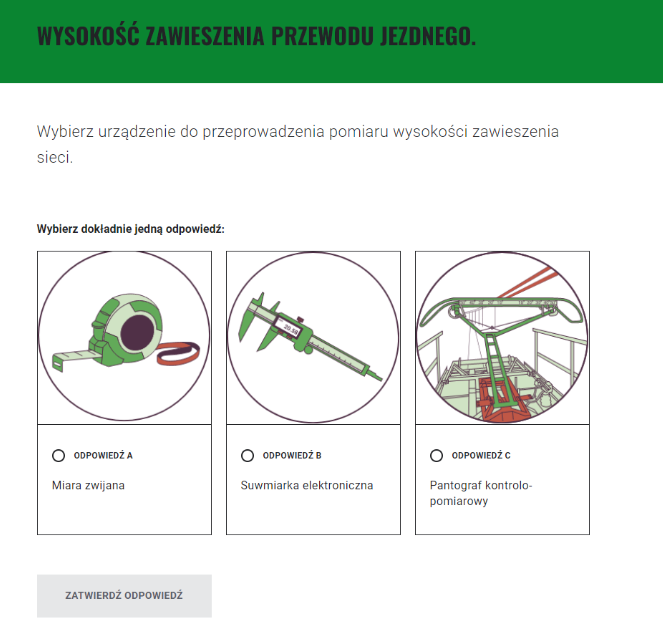 WYSOKOŚĆ ZAWIESZENIA PRZEWODU JEZDNEGO.

Wybierz urządzenie do przeprowadzenia pomiaru wysokości zawieszenia sieci.

Wybierz dokładnie jedną odpowiedź:

20.58

ODPOWIEDŹ A

Miara zwijana

ODPOWIEDŹ B

Suwmiarka elektroniczna

ODPOWIEDŹ C

Pantograf kontrolo-pomiarowy

ZATWIERDŹ ODPOWIEDŹ