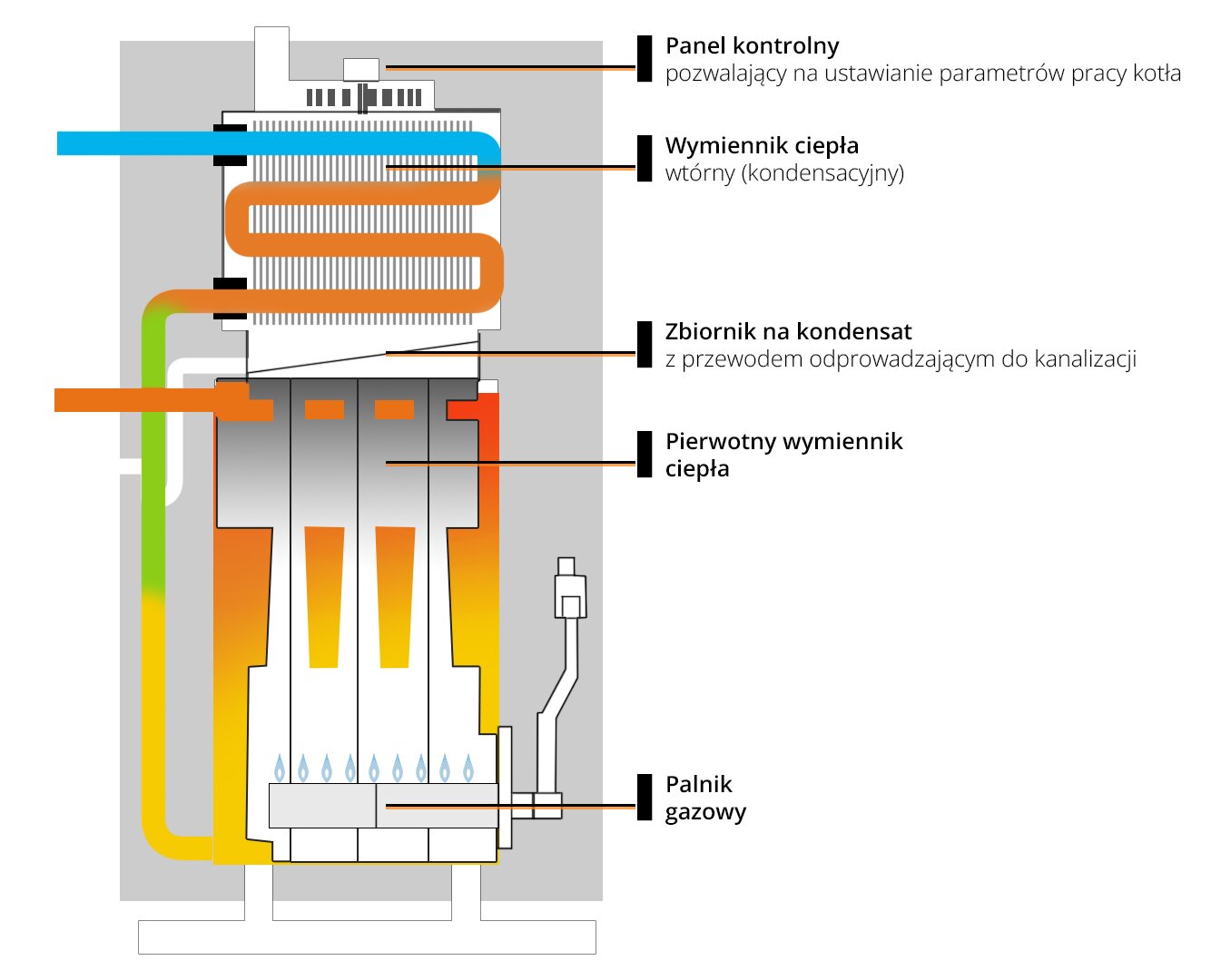 Panel kontrolny
pozwalający na ustawianie parametrów pracy kotła

Wymiennik ciepła
wtórny (kondensacyjny)

Zbiornik na kondensat
z przewodem odprowadzającym do kanalizacji

Pierwotny wymiennik ciepła

Palnik gazowy