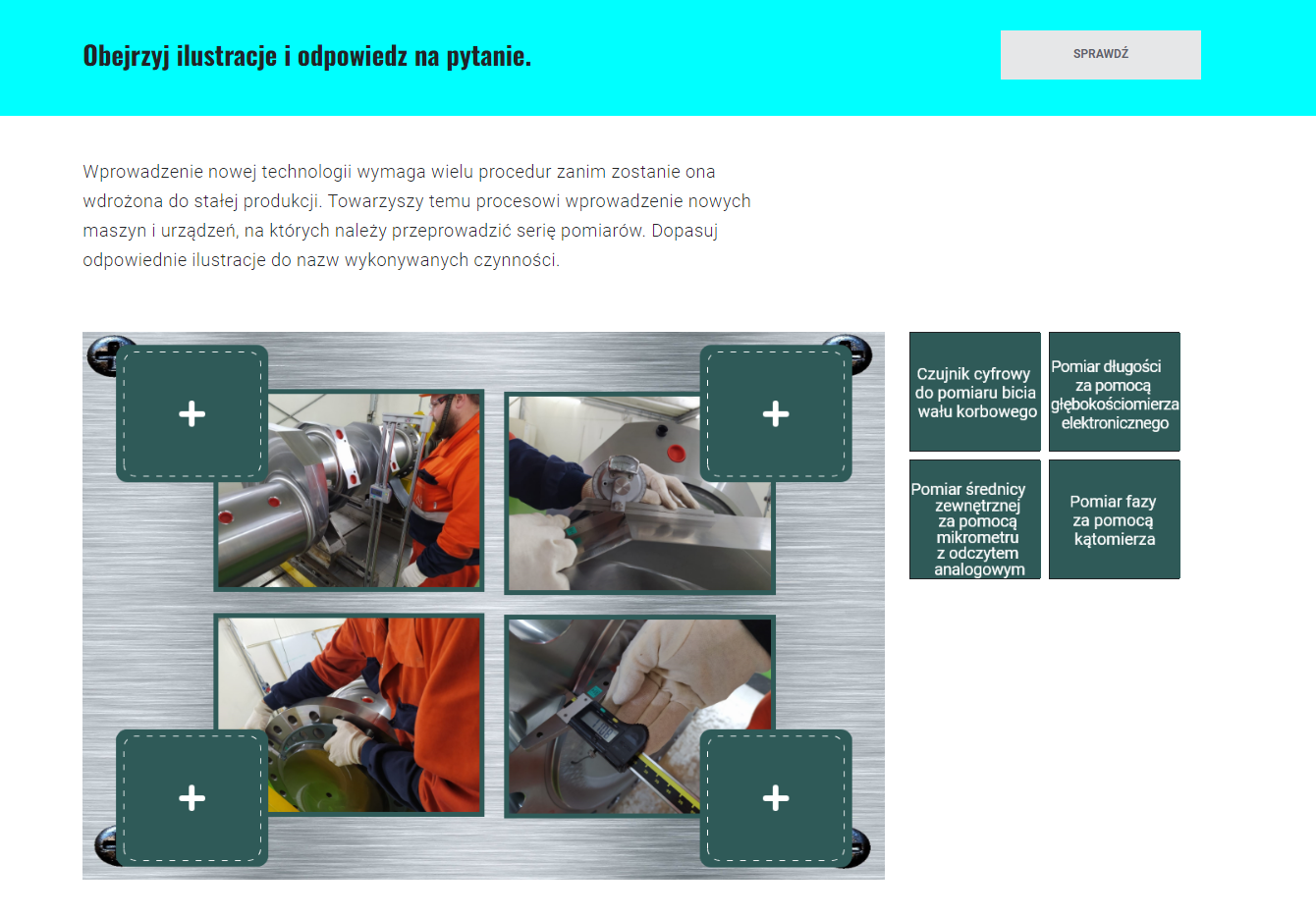 Obejrzyj ilustracje i odpowiedz na pytanie.

SPRAWDŹ

Wprowadzenie nowej technologii wymaga wielu procedur zanim zostanie ona wdrożona do stałej produkcji. Towarzyszy temu procesowi wprowadzenie nowych maszyn i urządzeń, na których należy przeprowadzić serię pomiarów. Dopasuj odpowiednie ilustracje do nazw wykonywanych czynności.

+

+

+

+

Czujnik cyfrowy do pomiaru bicia wału korbowego

Pomiar długości za pomocą głębokościomierza elektronicznego

Pomiar średnicy zewnętrznej za pomocą mikrometru z odczytem analogowym

Pomiar fazy za pomocą kątomierza