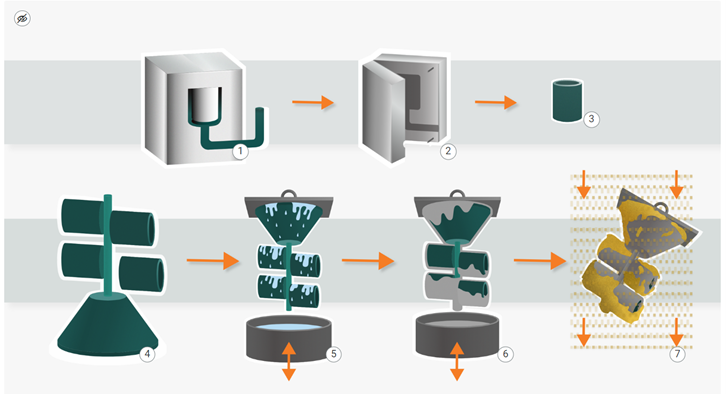 1

2

3

4

5

6

7