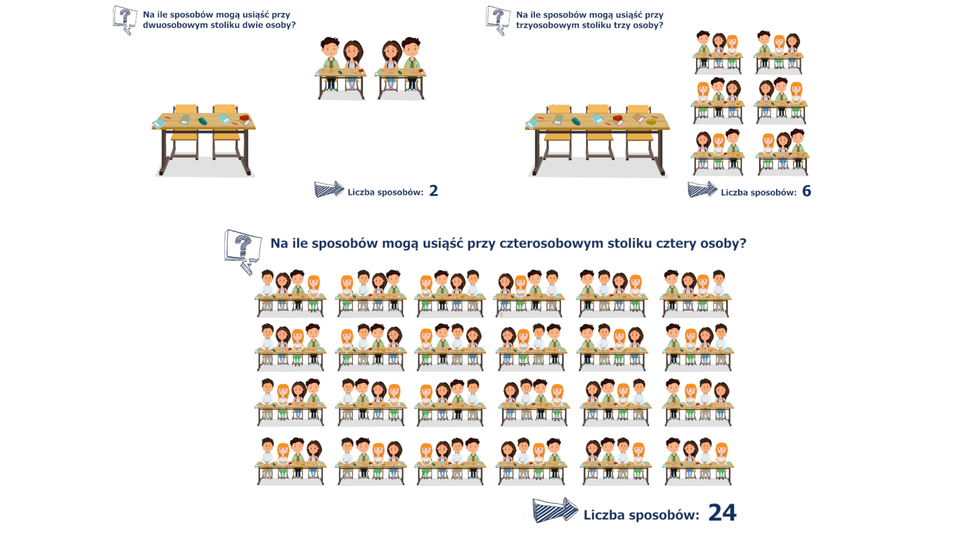 Na ile sposobów mogą usiąść przy dwuosobowym stoliku dwie osoby?

Liczba sposobów: 2

Na ile sposobów mogą usiąść przy trzyosobowym stoliku trzy osoby?

Liczba sposobów: 6

Na ile sposobów mogą usiąść przy czterosobowym stoliku cztery osoby?

Liczba sposobów: 24