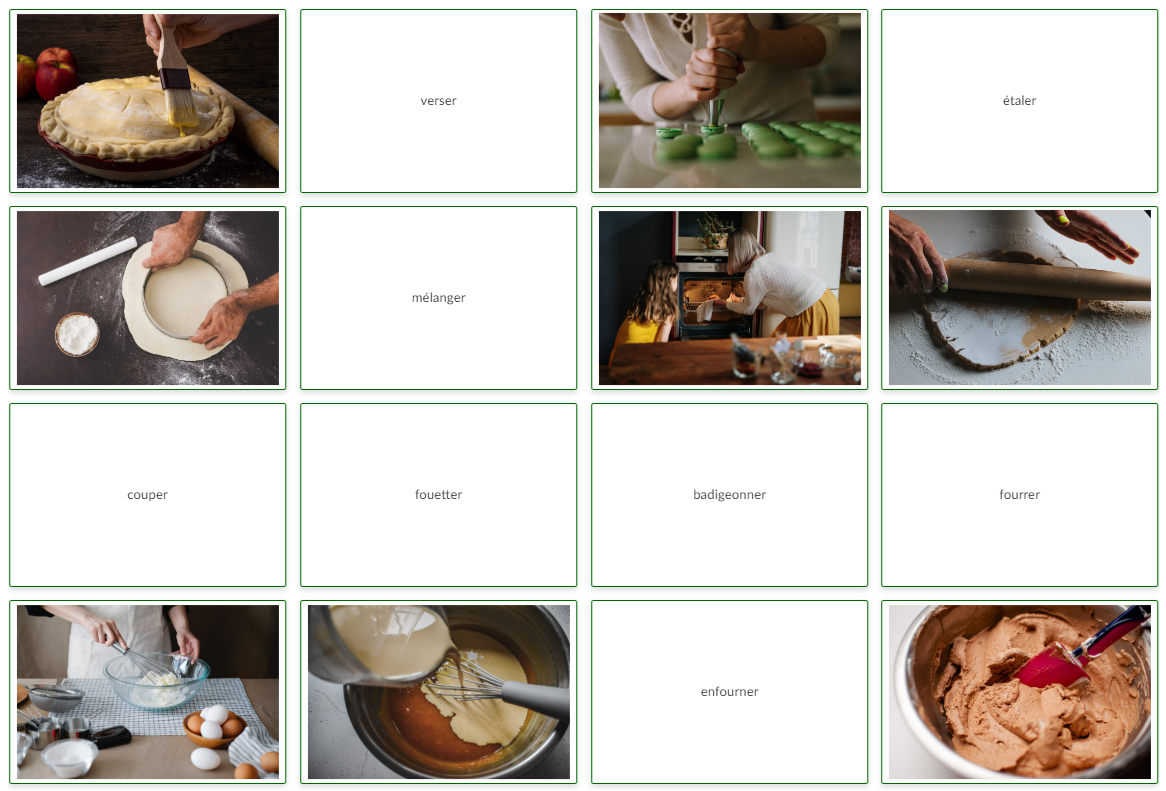 verser

étaler

mélanger

couper

fouetter

badigeonner

fourrer

enfourner