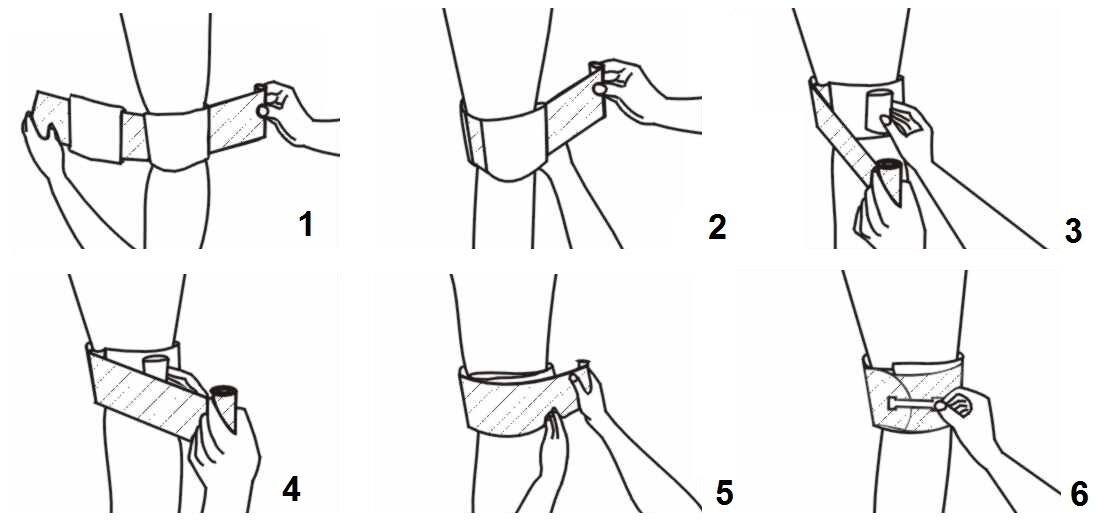 1
2
3
4
5
6