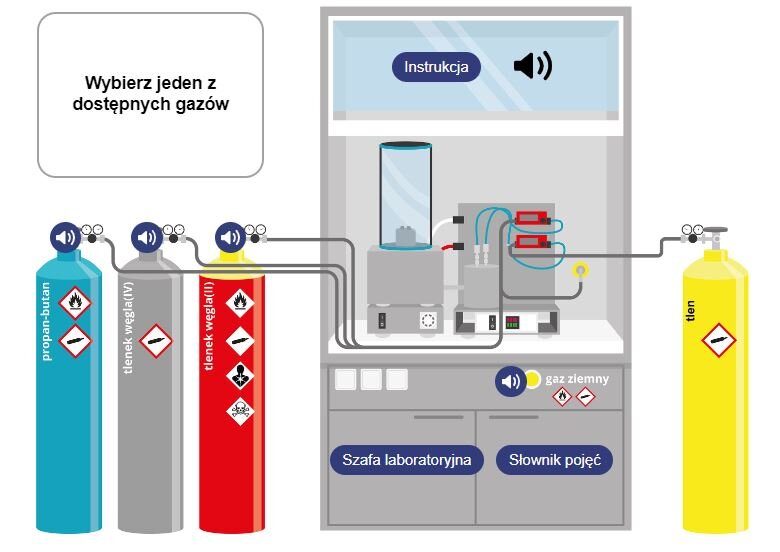 Wybierz jeden z dostępnych gazów

Instrukcja

propan-butan

tlenek węgla(IV)

tlenek węgla(II)

tlen

gaz ziemny

Szafa laboratoryjna

Słownik pojęć