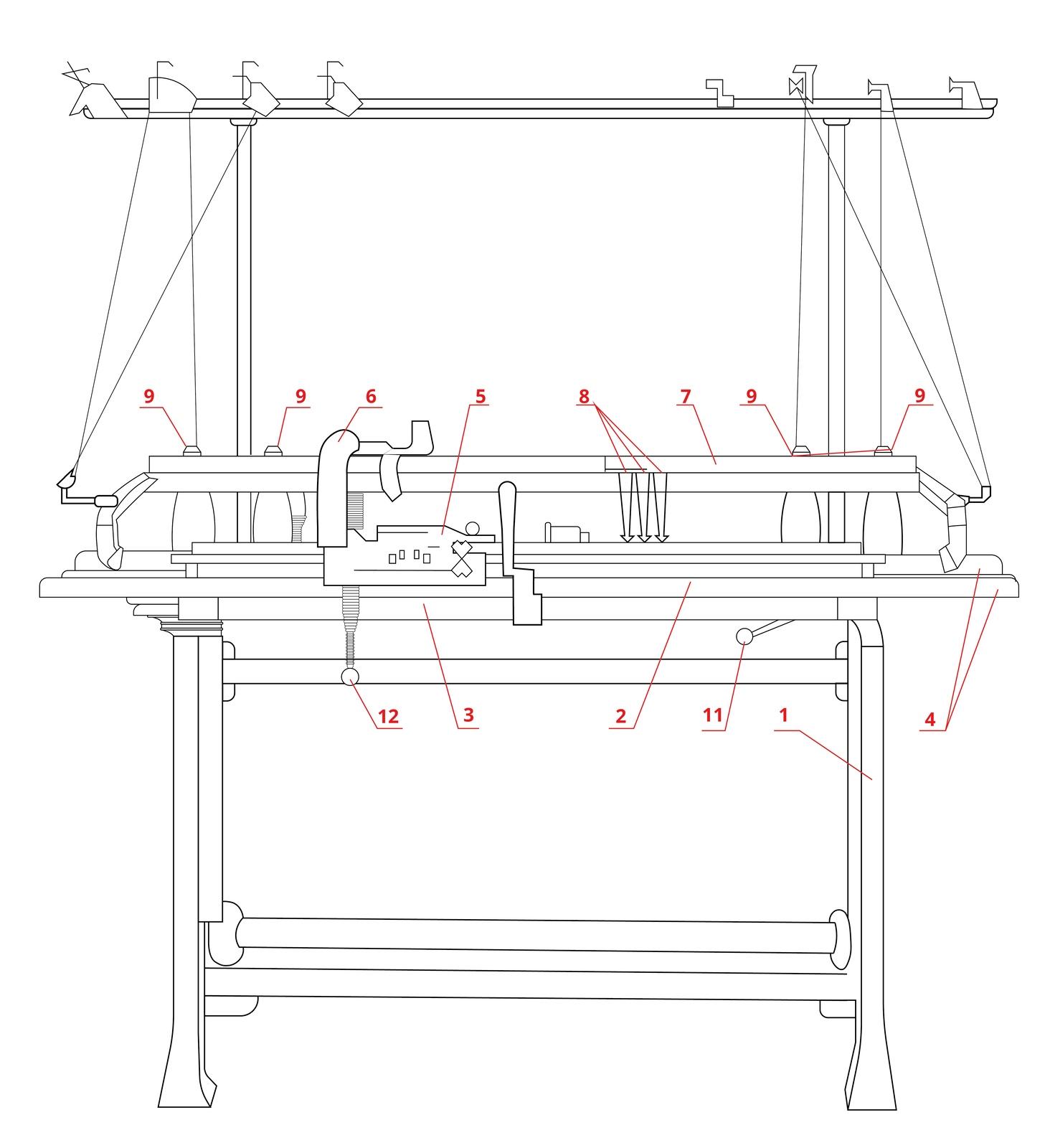 9
9
6
5
8
7
9
9
12
3
2
11
1
4