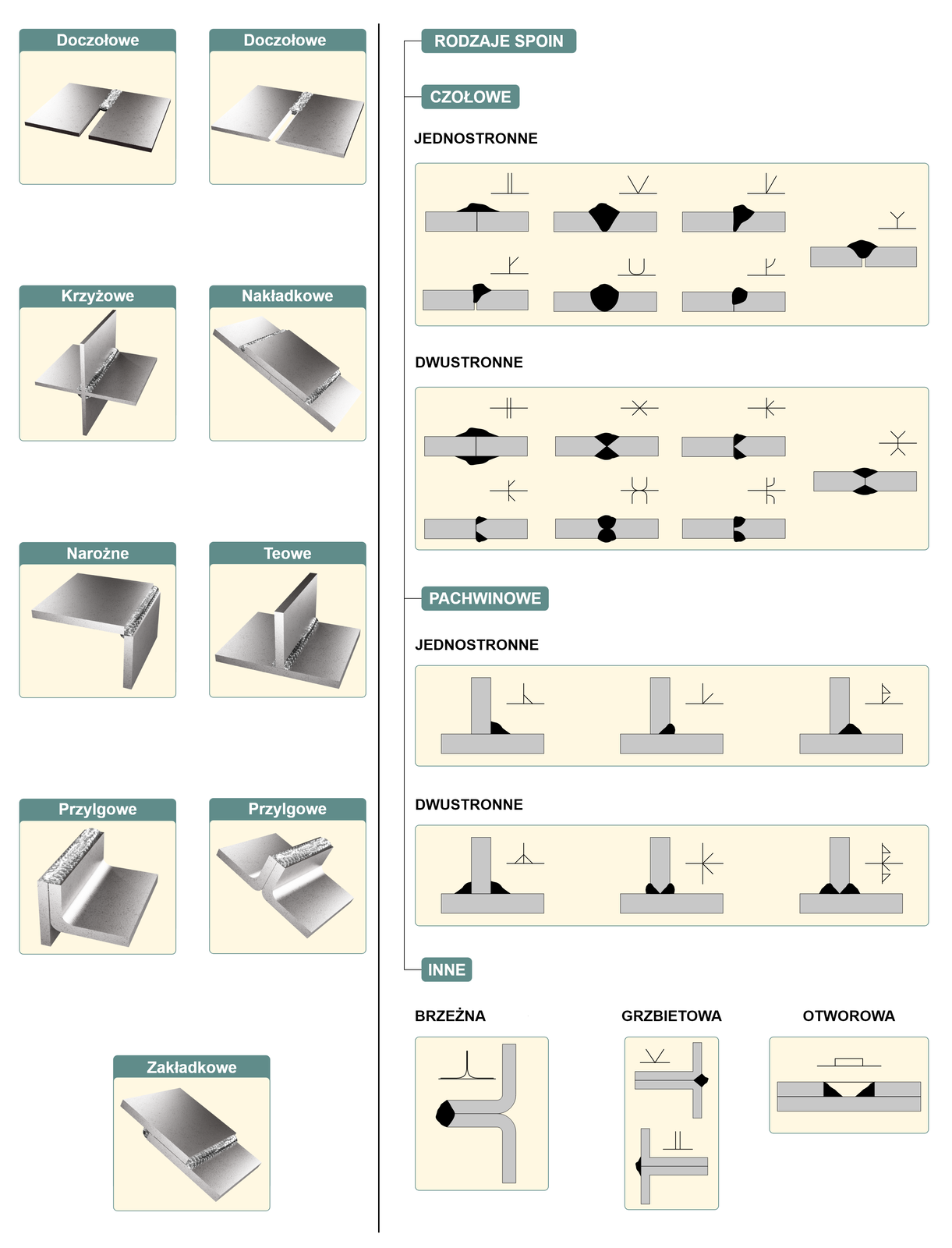 Doczołowe

Doczołowe

Krzyżowe

Nakładkowe

Narożne

Teowe

Przylgowe

Przylgowe

Zakładkowe

RODZAJE SPOIN

CZOŁOWE

JEDNOSTRONNE

DWUSTRONNE

PACHWINOWE

JEDNOSTRONNE

DWUSTRONNE

INNE

BRZEŻNA

GRZBIETOWA

OTWOROWA