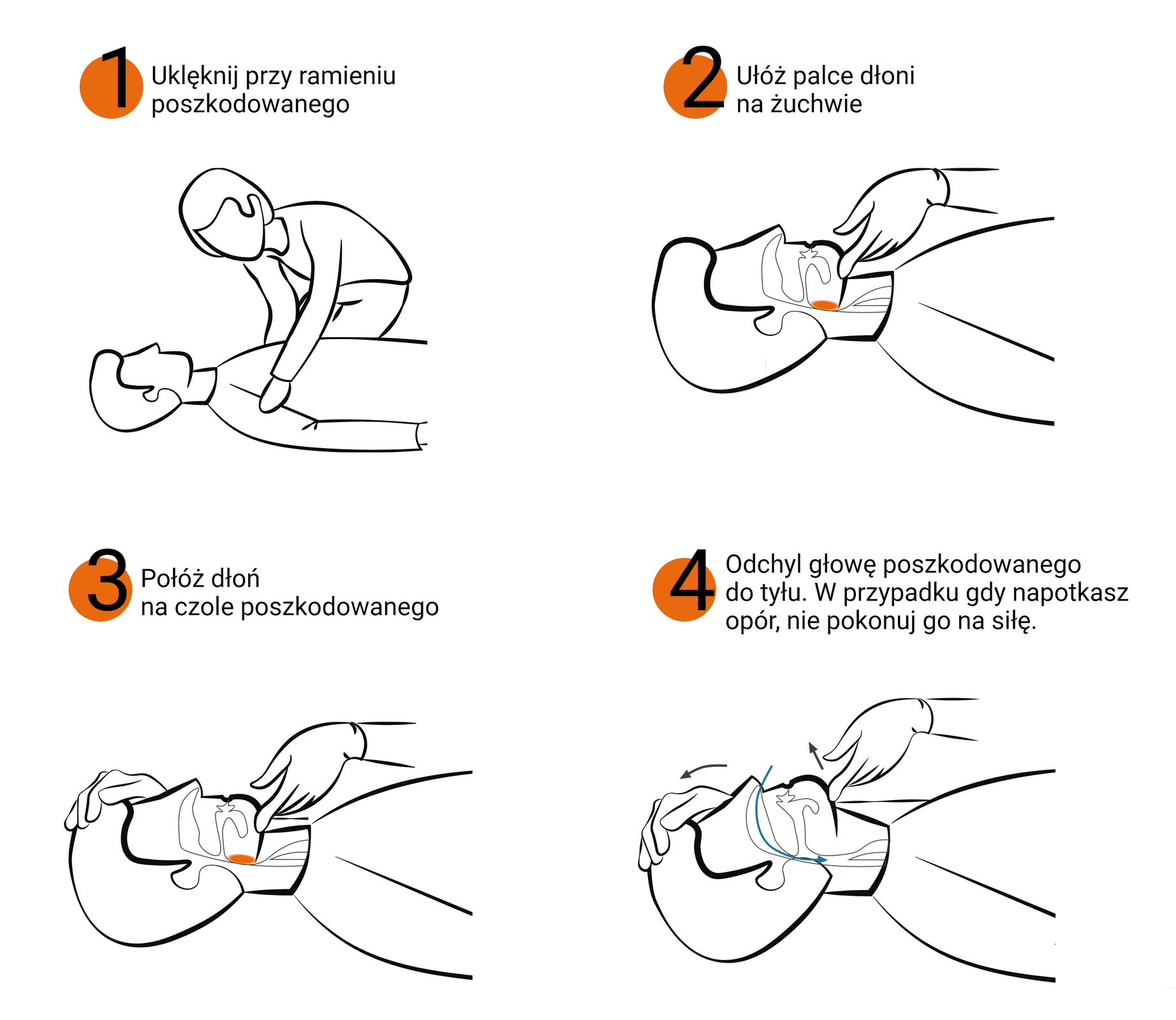 1 Uklęknij przy ramieniu poszkodowanego

2 Ułóż palce dłoni na żuchwie

3 Połóż dłoń na czole poszkodowanego

4 Odchyl głowę poszkodowanego do tyłu. W przypadku gdy napotkasz opór, nie pokonuj go na siłę.