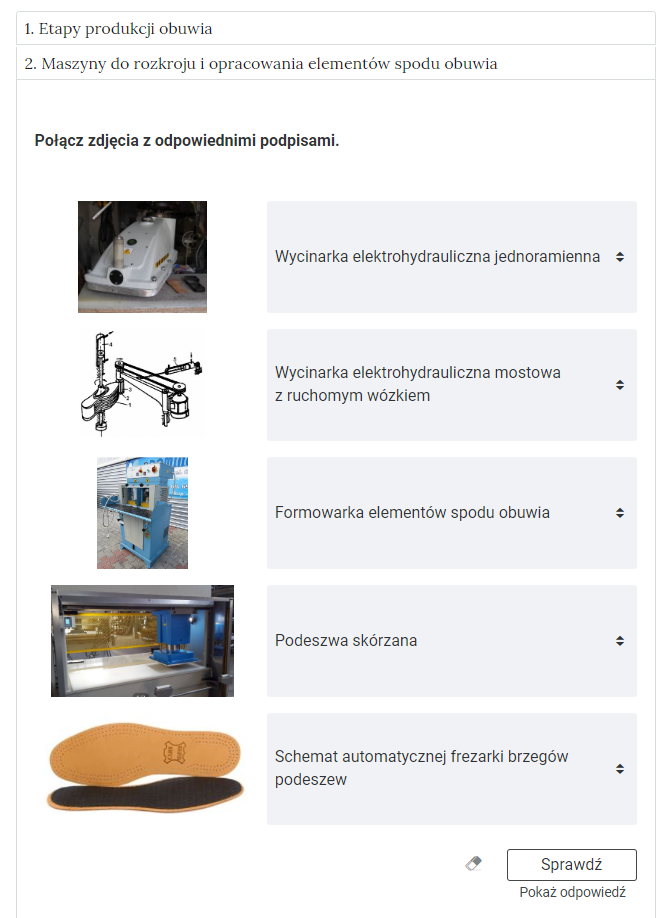 1. Etapy produkcji obuwia

2. Maszyny do rozkroju i opracowania elementów spodu obuwia

Połącz zdjęcia z odpowiednimi podpisami.

Wycinarka elektrohydrauliczna jednoramienna

Wycinarka elektrohydrauliczna mostowa z ruchomym wózkiem

Formowarka elementów spodu obuwia

Podeszwa skórzana

Schemat automatycznej frezarki brzegów podeszew

Sprawdź

Pokaż odpowiedź