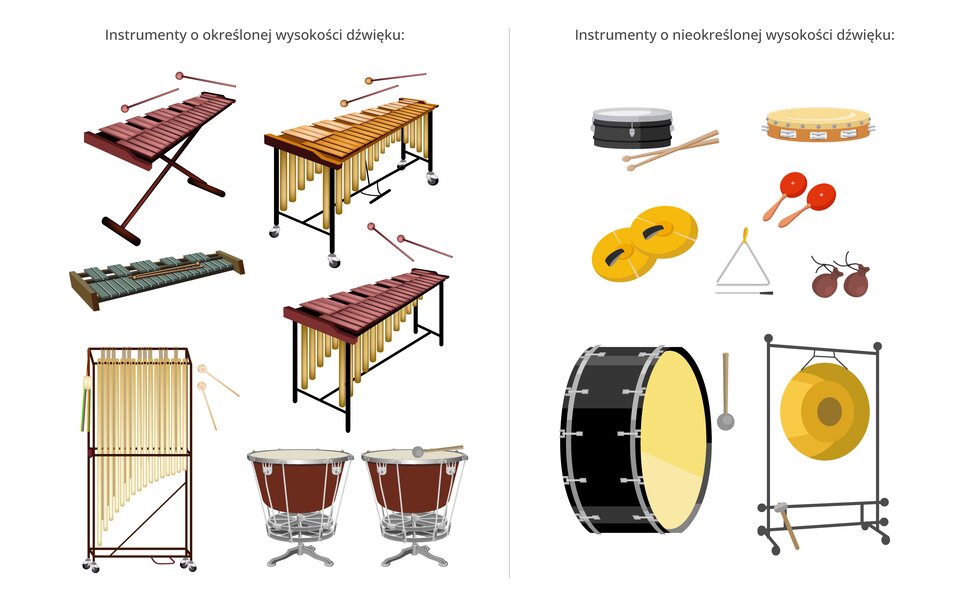 Instrumenty o określonej wysokości dźwięku:

Instrumenty o nieokreślonej wysokości dźwięku: