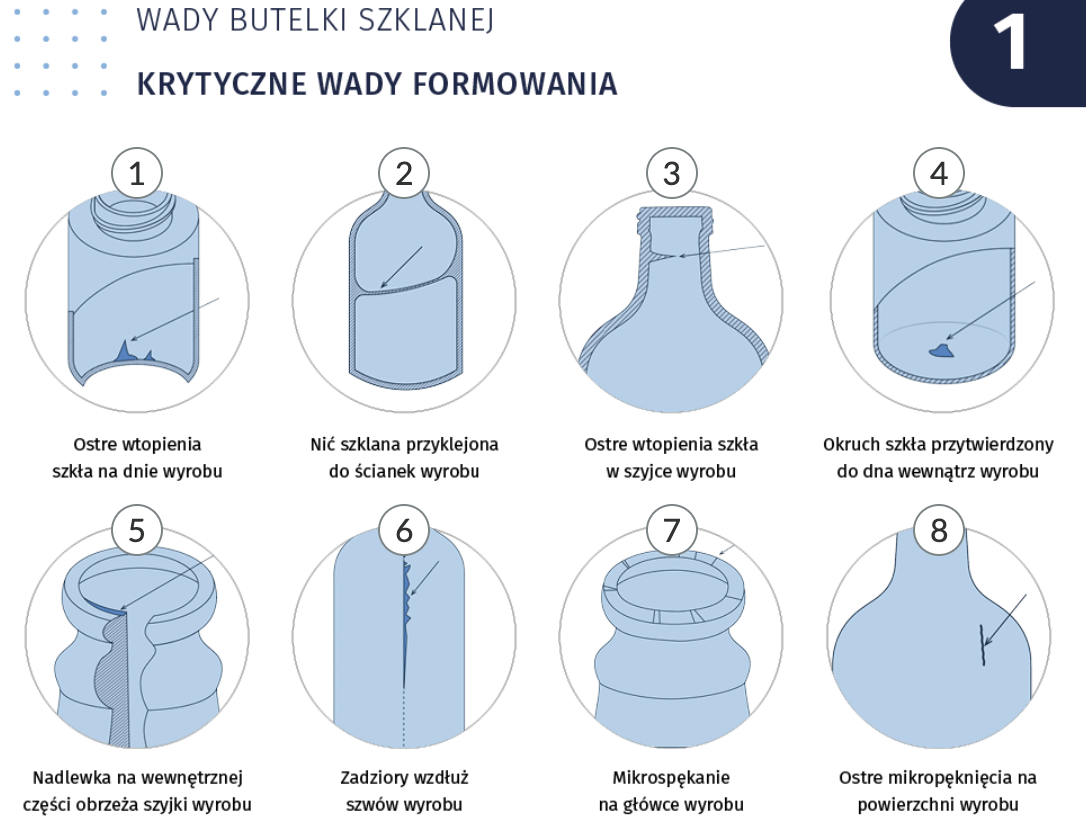 WADY BUTELKI SZKLANEJ

KRYTYCZNE WADY FORMOWANIA

1

1

Ostre wtopienia szkła na dnie wyrobu

2

Nić szklana przyklejona do ścianek wyrobu

3

Ostre wtopienia szkła w szyjce wyrobu

4

Okruch szkła przytwierdzony do dna wewnątrz wyrobu

5

Nadlewka na wewnętrznej części obrzeża szyjki wyrobu

6

Zadziory wzdłuż szwów wyrobu

7

Mikrospękanie na główce wyrobu

8

Ostre mikropęknięcia na powierzchni wyrobu