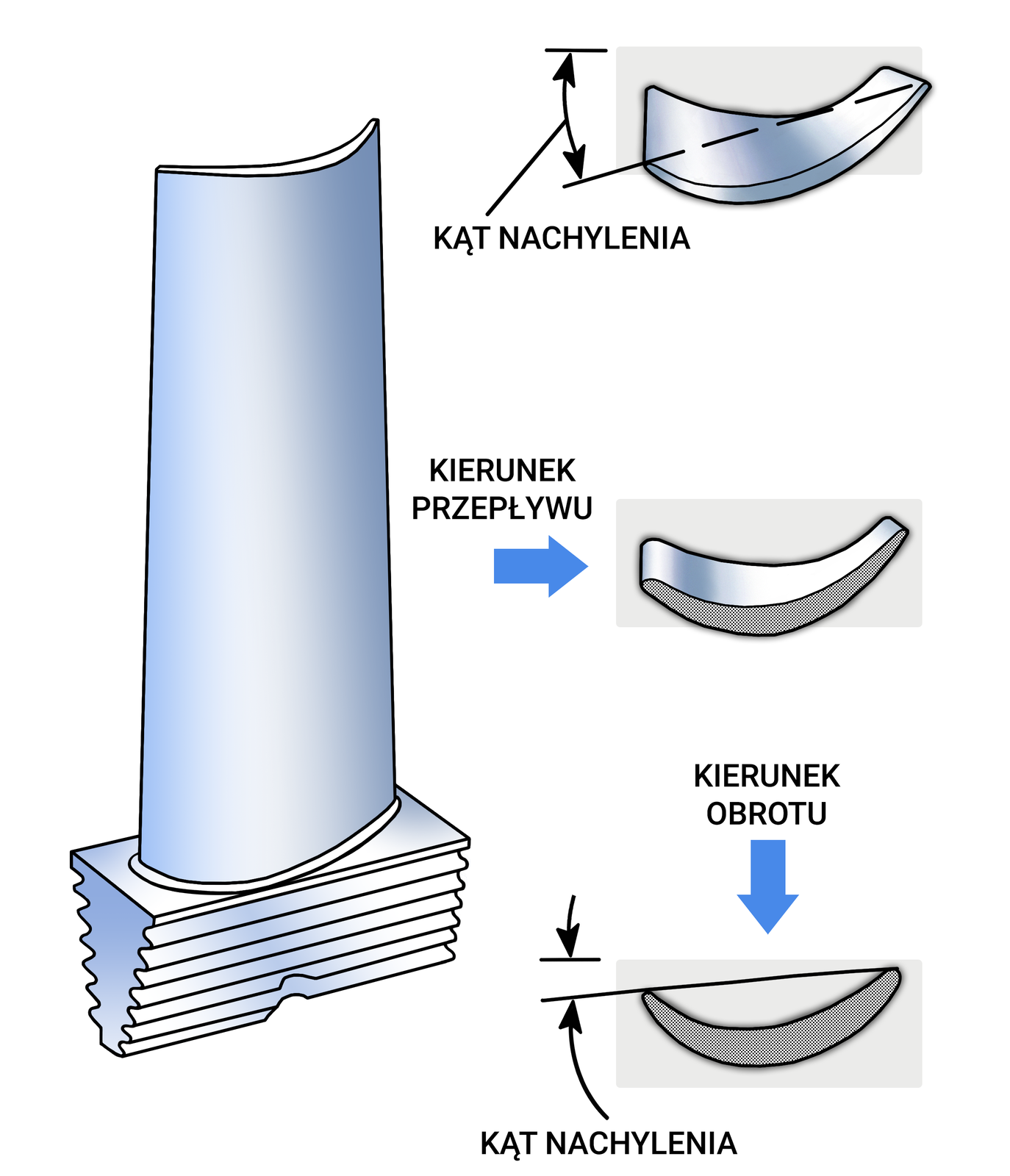 KĄT NACHYLENIA

KIERUNEK PRZEPŁYWU

KIERUNEK OBROTU

KĄT NACHYLENIA