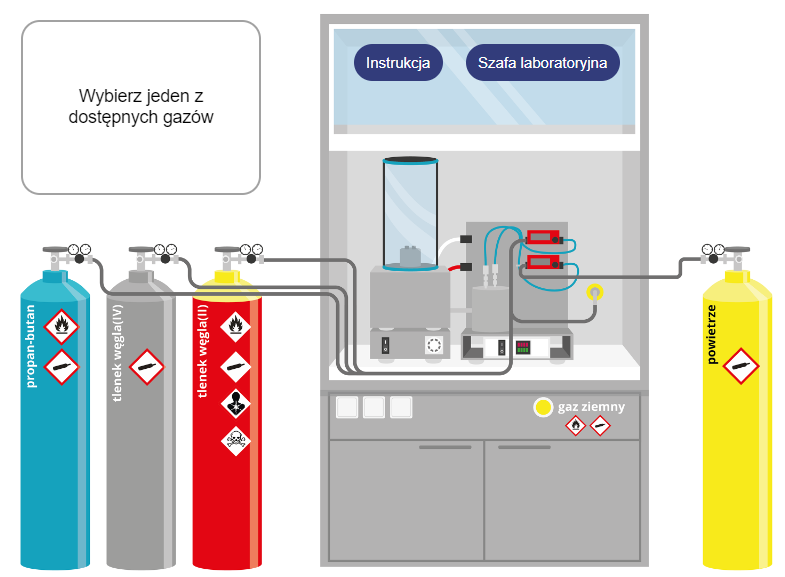 Wybierz jeden z dostępnych gazów

Instrukcja

Szafa laboratoryjna

propan-butan

tlenek węgla(IV)

tlenek węgla(II)

gaz ziemny

powietrze