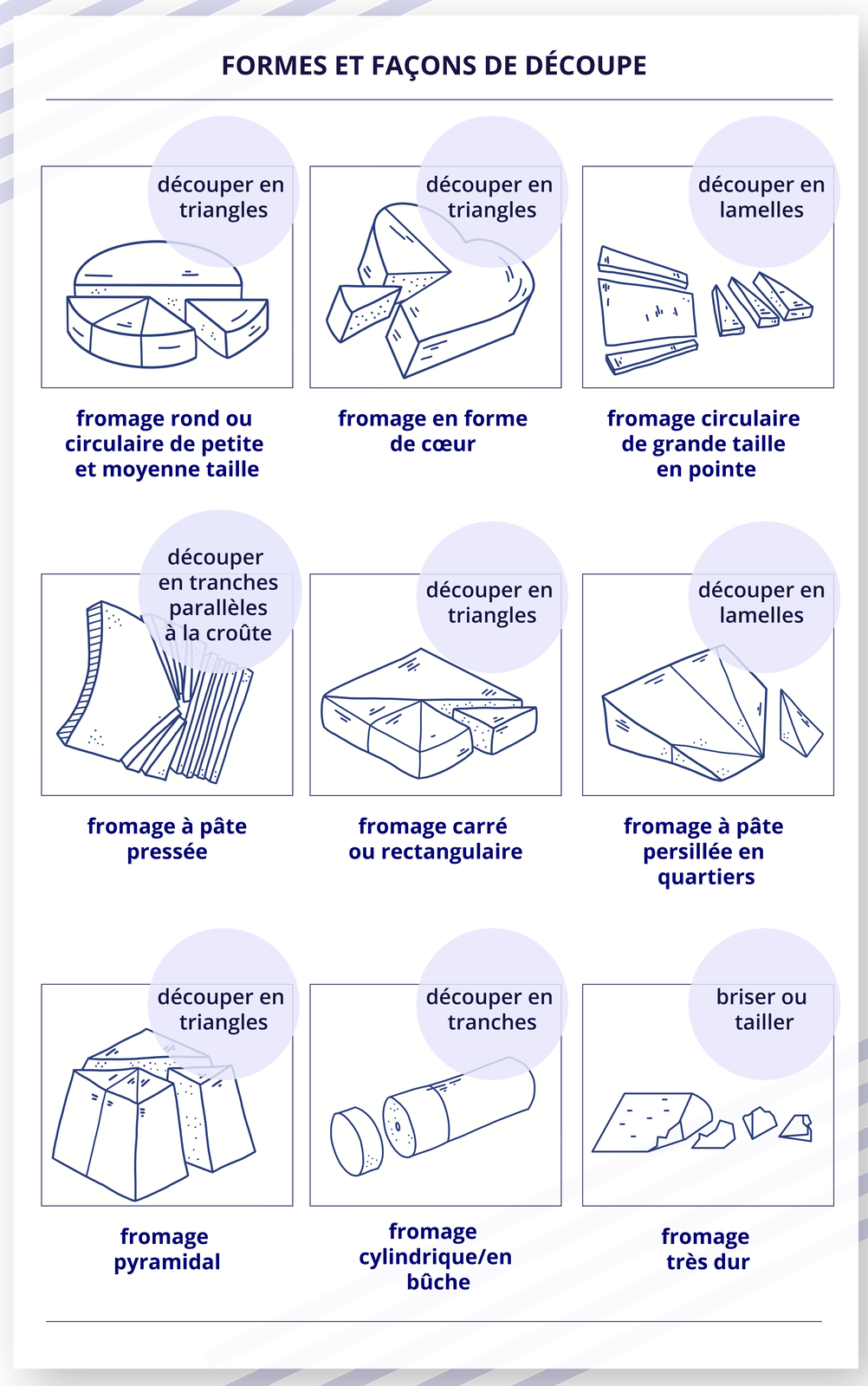 FORMES ET FAÇONS DE DÉCOUPE

découper en triangles

fromage rond ou circulaire de petite et moyenne taille

découper en triangles

fromage en forme de cœur

découper en lamelles

fromage circulaire de grande taille en pointe

découper en tranches parallèles à la croûte

fromage à pâte pressée

découper en triangles

fromage carré ou rectangulaire

découper en lamelles

fromage à pâte persillée en quartiers

découper en triangles

fromage pyramidal

découper en tranches

fromage cylindrique/en bûche

briser ou tailler

fromage très dur