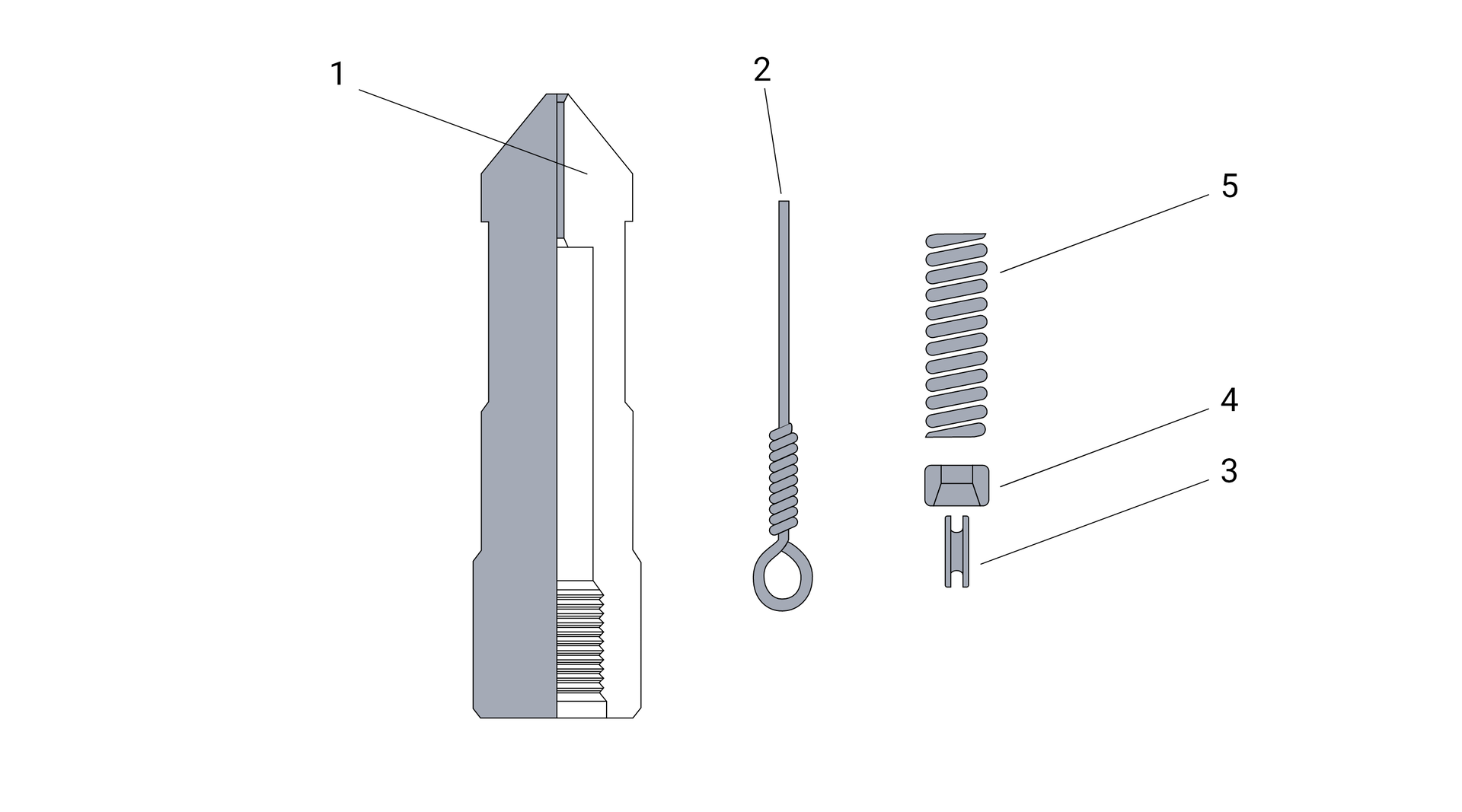 1

2

5

4

3