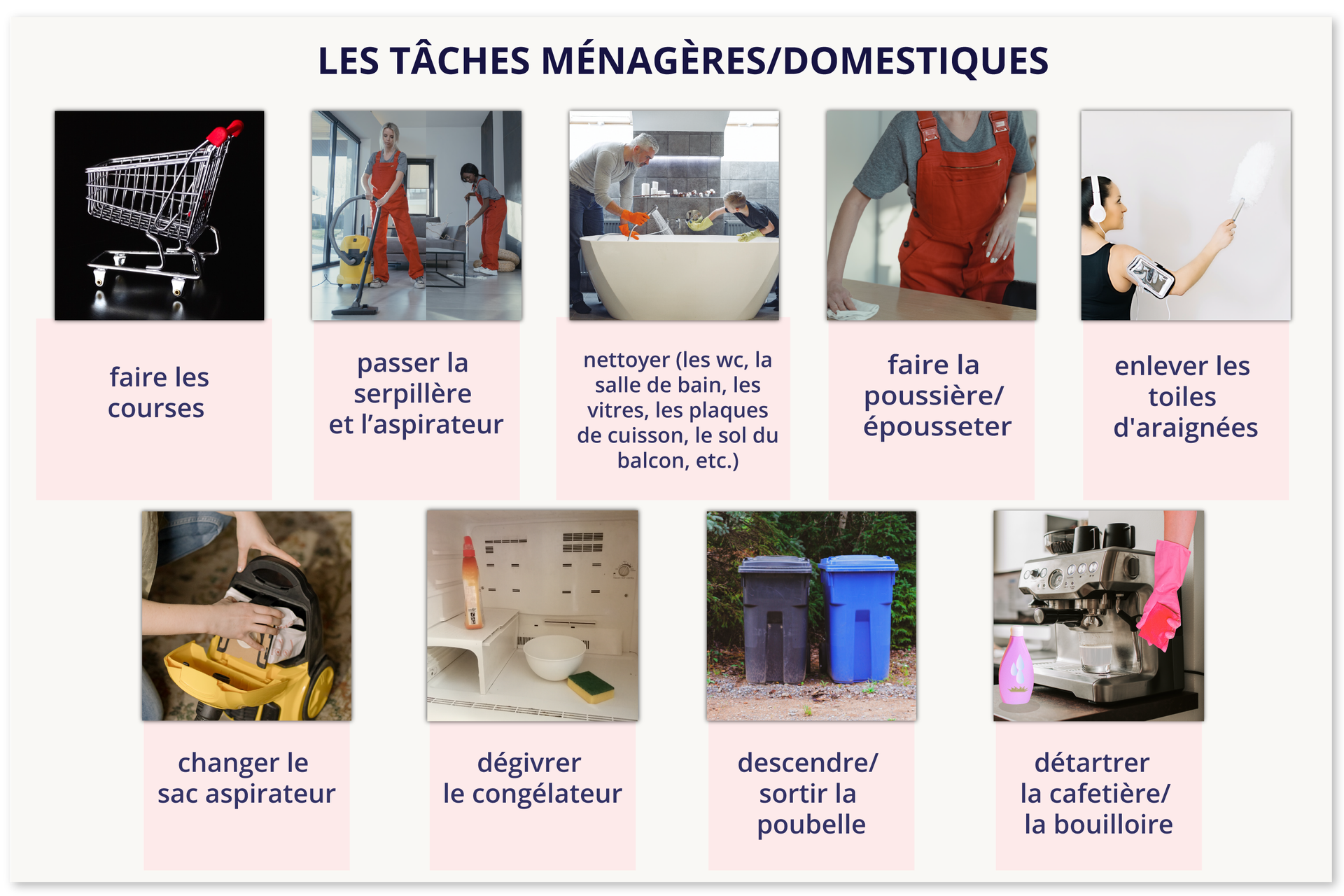 LES TÂCHES MÉNAGÈRES/DOMESTIQUES

faire les courses

passer la serpillère et l'aspirateur

nettoyer (les wc, la salle de bain, les vitres, les plaques de cuisson, le sol du balcon, etc.)

faire la poussière/ épousseter

enlever les toiles d'araignées

changer le sac aspirateur

dégivrer le congélateur

descendre/ sortir la poubelle

détartrer la cafetière/ la bouilloire