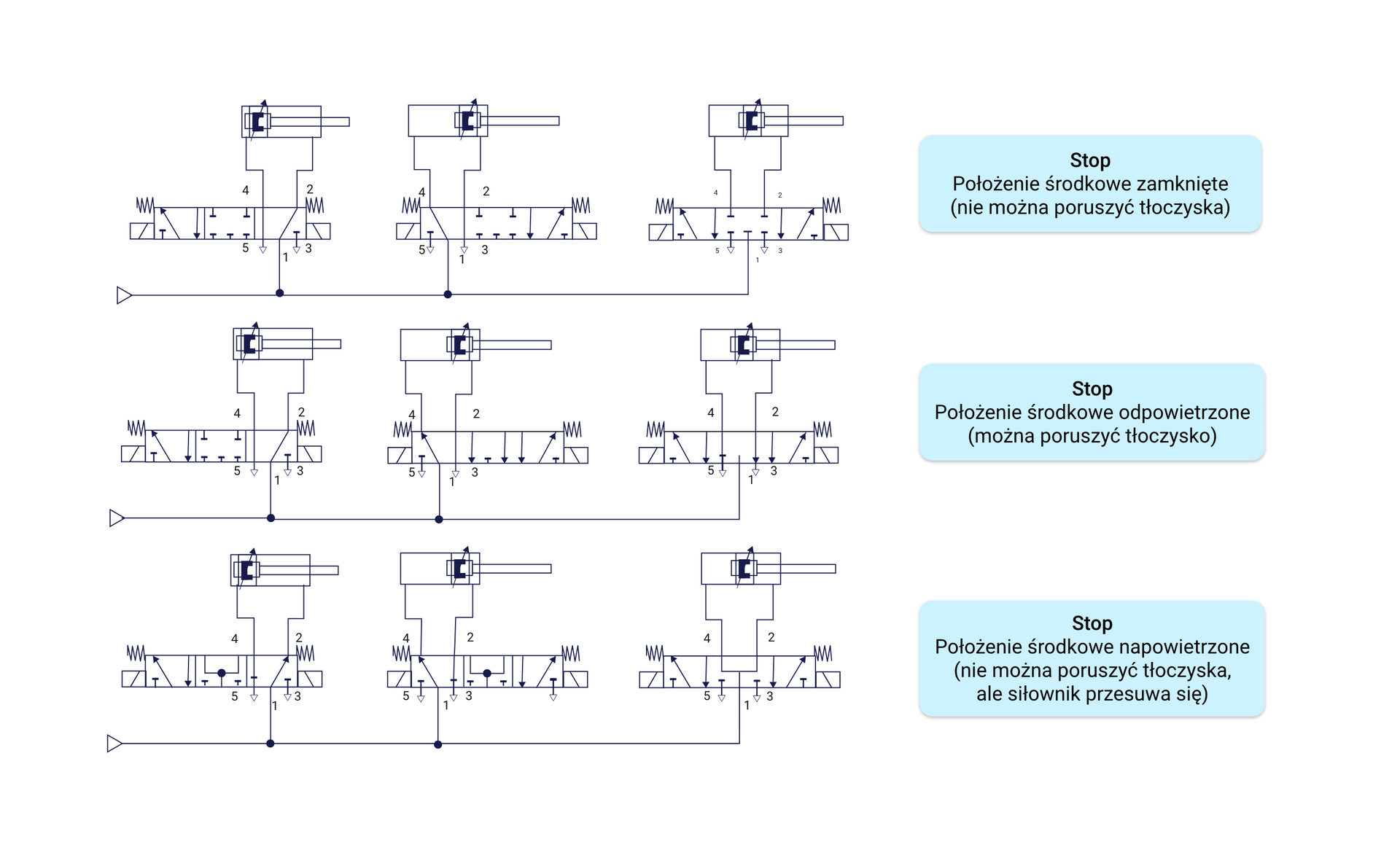 4 2
5 1 3
4 2
5 1 3
4 2
5 1 3

Stop
Położenie środkowe zamknięte
(nie można poruszyć tłoczyska)

4 2
5 1 3
4 2
5 1 3
4 2
5 1 3

Stop
Położenie środkowe odpowietrzone
(można poruszyć tłoczysko)

4 2
5 1 3
4 2
5 1 3
4 2
5 1 3

Stop
Położenie środkowe napowietrzone
(nie można poruszyć tłoczyska,
ale siłownik przesuwa się)