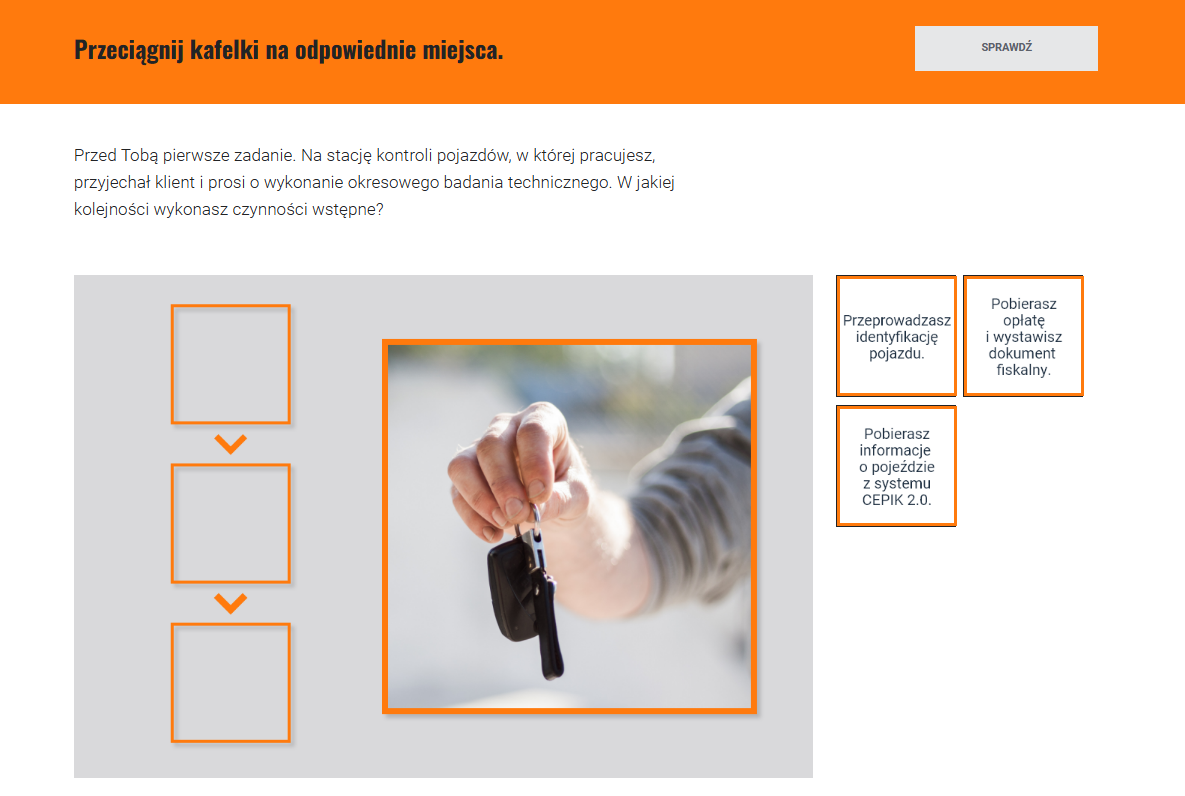 Przeciągnij kafelki na odpowiednie miejsca.

SPRAWDŹ

Przed Tobą pierwsze zadanie. Na stację kontroli pojazdów, w której pracujesz, przyjechał klient i prosi o wykonanie okresowego badania technicznego. W jakiej kolejności wykonasz czynności wstępne?

Przeprowadzasz identyfikację pojazdu.

Pobierasz opłatę i wystawisz dokument fiskalny.

Pobierasz informacje o pojeździe z systemu CEPIK 2.0.