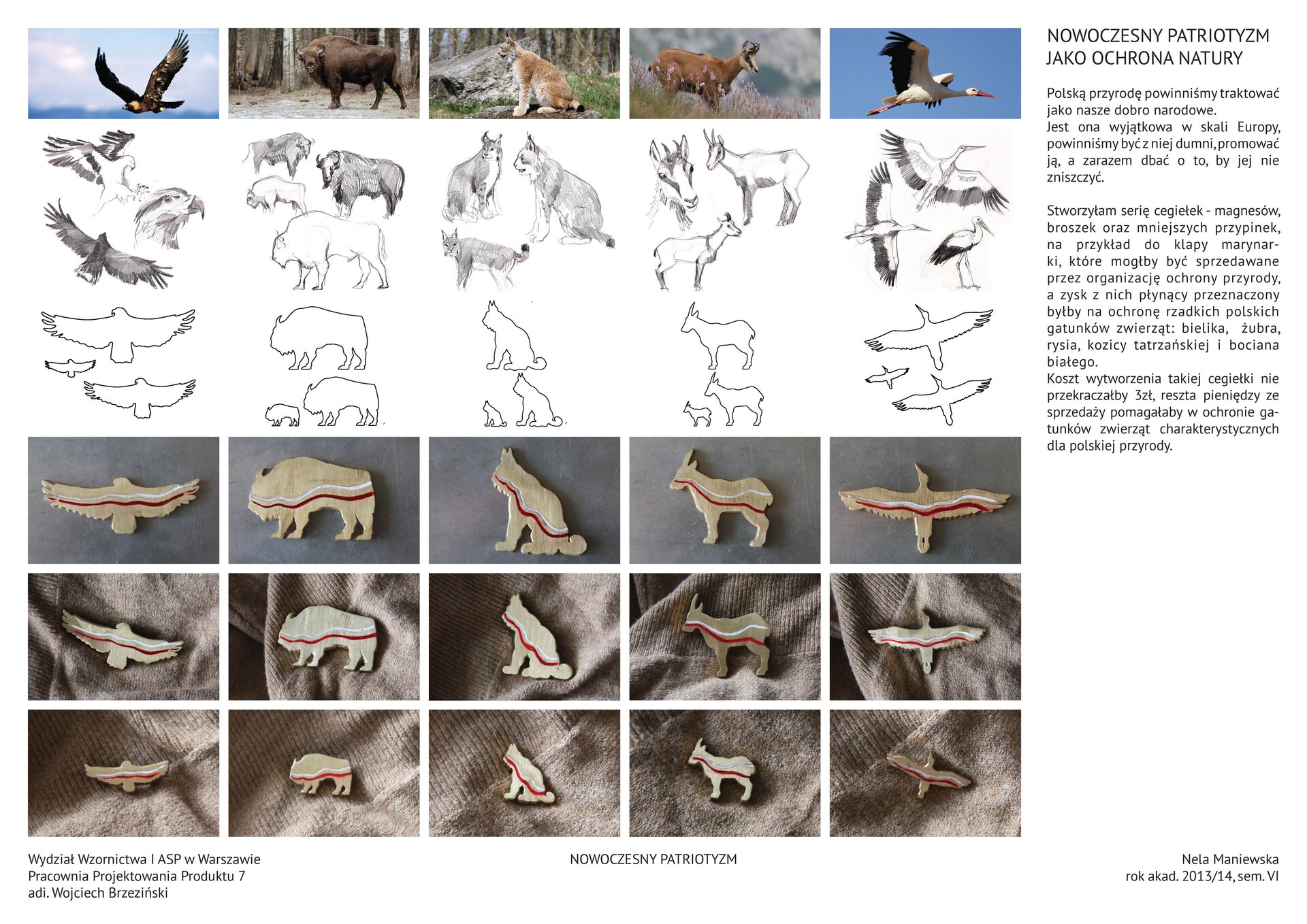 NOWOCZESNY PATRIOTYZM
JAKO OCHRONA NATURY

Polską przyrodę powinniśmy traktować jako nasze dobro narodowe.
Jest ona wyjątkowa w skali Europy, powinniśmy być z niej dumni, promować ją, a zarazem dbać o to, by jej nie zniszczyć.

Stworzyłam serię cegiełek - magnesów, broszek oraz mniejszych przypinek, na przykład do klapy marynarki, które mogłby być sprzedawane przez organizację ochrony przyrody, a zysk z nich płynący przeznaczony byłby na ochronę rzadkich polskich gatunków zwierząt: bielika, żubra, rysia, kozicy tatrzańskiej i bociana białego.
Koszt wytworzenia takiej cegiełki nie przekraczałby 3zł, reszta pieniędzy ze sprzedaży pomagałaby w ochronie gatunków zwierząt charakterystycznych dla polskiej przyrody.

Wydział Wzornictwa I ASP w Warszawie
Pracownia Projektowania Produktu 7
adi. Wojciech Brzeziński

NOWOCZESNY PATRIOTYZM

Nela Maniewska
rok akad. 2013/14, sem. VI