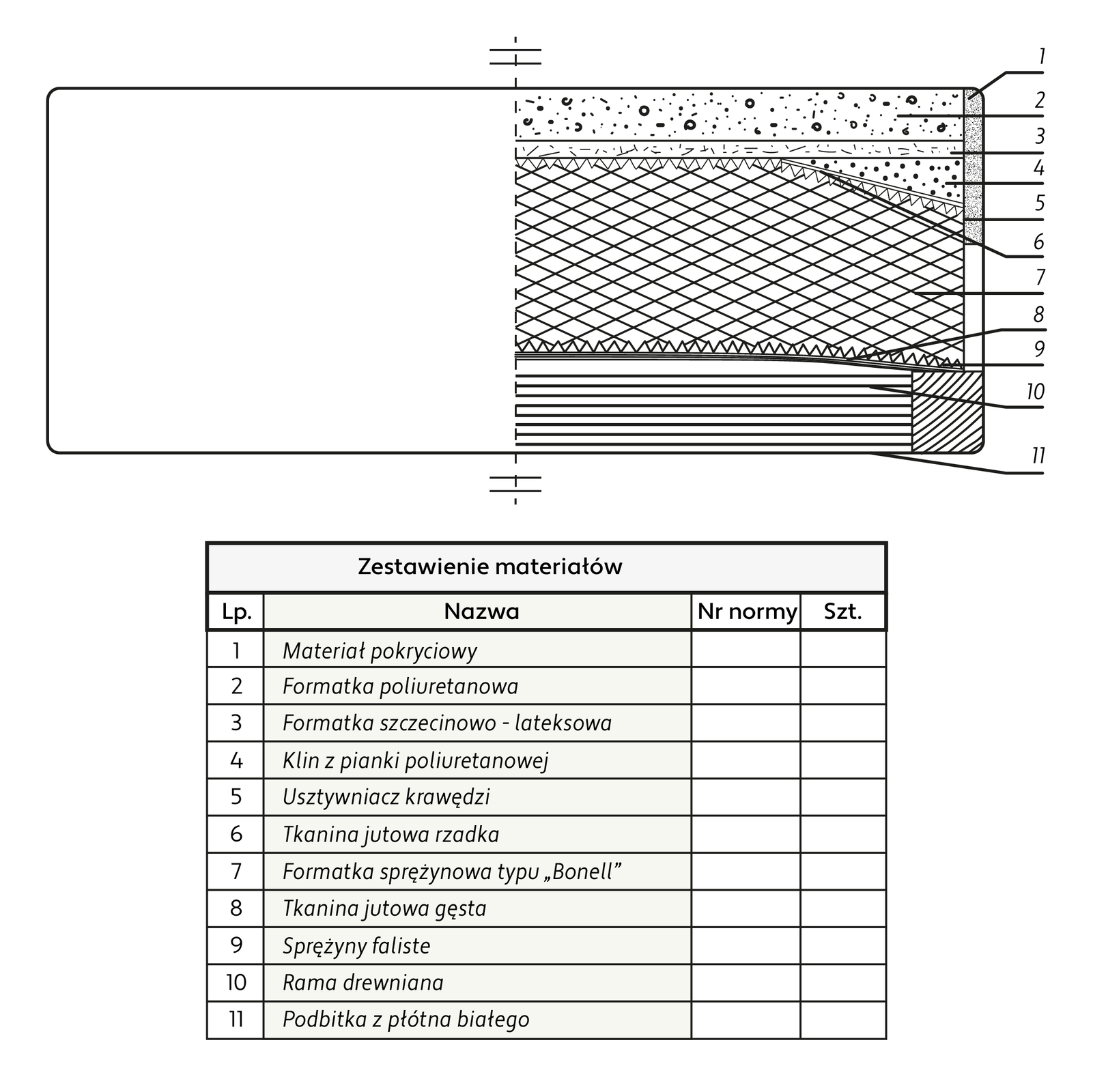 1
2
3
4
5
6
7
8
9
10
11

Zestawienie materiałów

| Lp. | Nazwa | Nr normy | Szt. |
|---|---|---|---|
| 1 | Materiał pokryciowy | | |
| 2 | Formatka poliuretanowa | | |
| 3 | Formatka szczecinowo - lateksowa | | |
| 4 | Klin z pianki poliuretanowej | | |
| 5 | Usztywniacz krawędzi | | |
| 6 | Tkanina jutowa rzadka | | |
| 7 | Formatka sprężynowa typu „Bonell” | | |
| 8 | Tkanina jutowa gęsta | | |
| 9 | Sprężyny faliste | | |
| 10 | Rama drewniana | | |
| 11 | Podbitka z płótna białego | | |