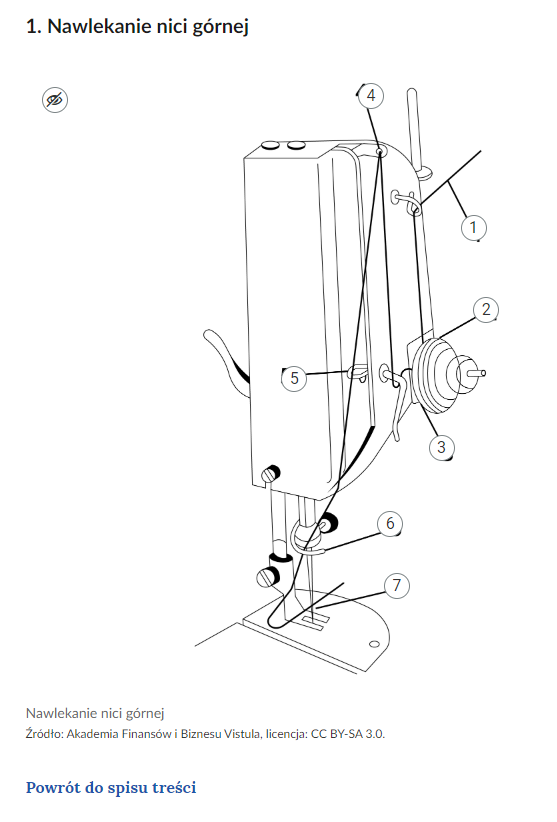 1. Nawlekanie nici górnej

4
1
2
5
3
6
7

Nawlekanie nici górnej
Źródło: Akademia Finansów i Biznesu Vistula, licencja: CC BY-SA 3.0.

Powrót do spisu treści