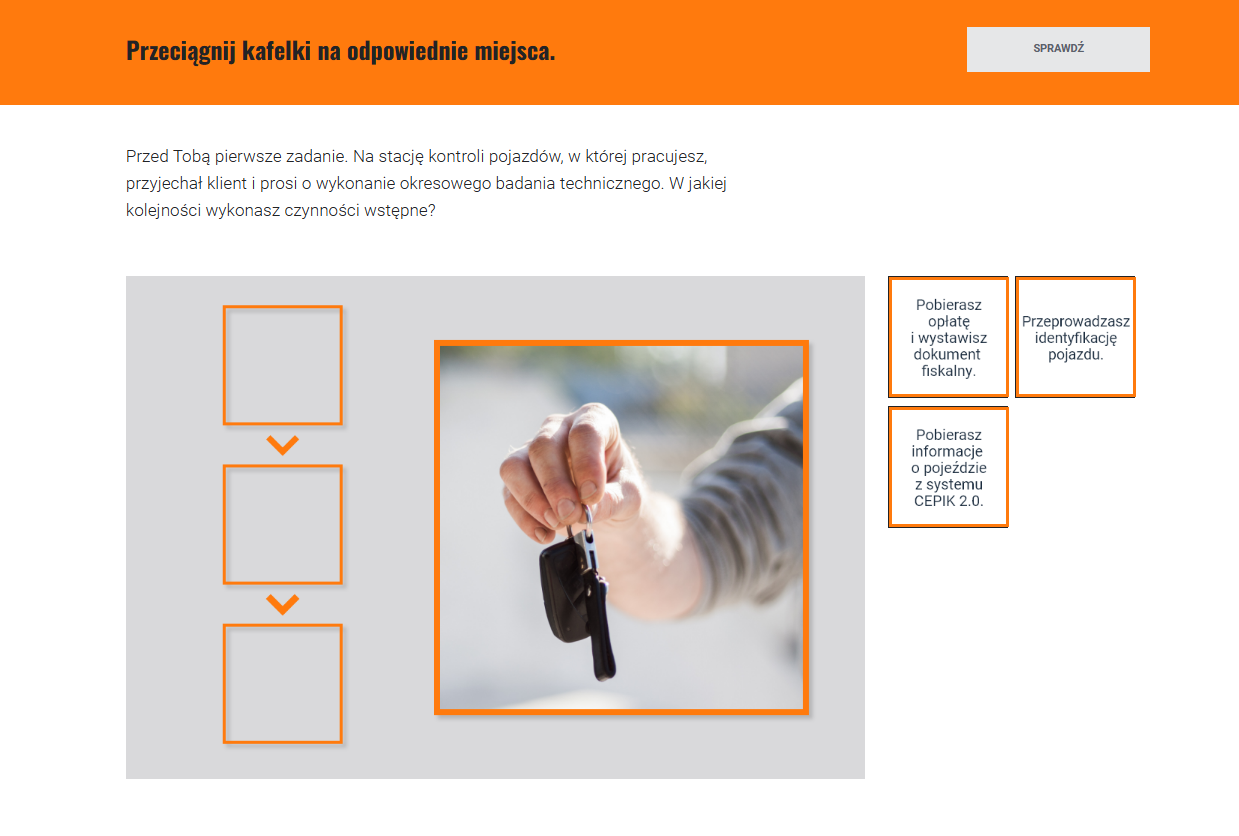 Przeciągnij kafelki na odpowiednie miejsca.

SPRAWDŹ

Przed Tobą pierwsze zadanie. Na stację kontroli pojazdów, w której pracujesz, przyjechał klient i prosi o wykonanie okresowego badania technicznego. W jakiej kolejności wykonasz czynności wstępne?

Pobierasz opłatę i wystawisz dokument fiskalny.

Przeprowadzasz identyfikację pojazdu.

Pobierasz informacje o pojeździe z systemu CEPIK 2.0.