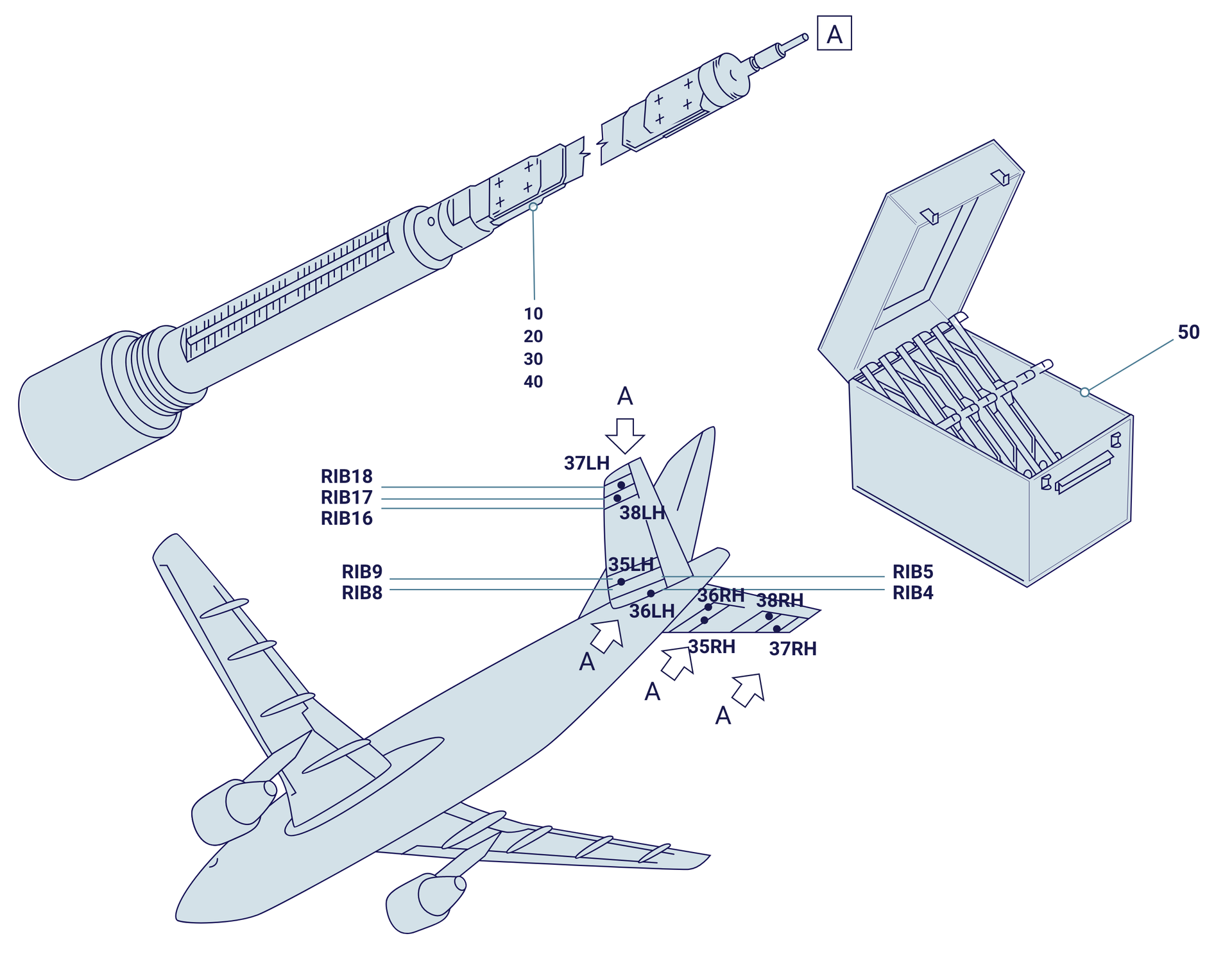 A

10
20
30
40

50

A

37LH

RIB18
RIB17
RIB16

38LH

RIB9
RIB8

35LH

36LH

RIB5
RIB4

36RH
38RH

35RH
37RH

A
A
A