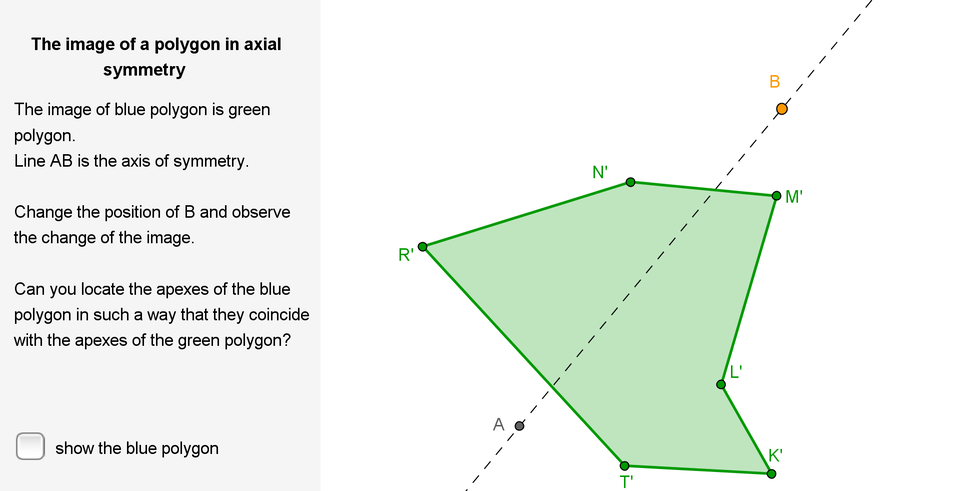 The image of a polygon in axial symmetry

The image of blue polygon is green polygon.
Line AB is the axis of symmetry.

Change the position of B and observe the change of the image.

Can you locate the apexes of the blue polygon in such a way that they coincide with the apexes of the green polygon?

show the blue polygon

B
N'
M'
R'
L'
A
K'
T'