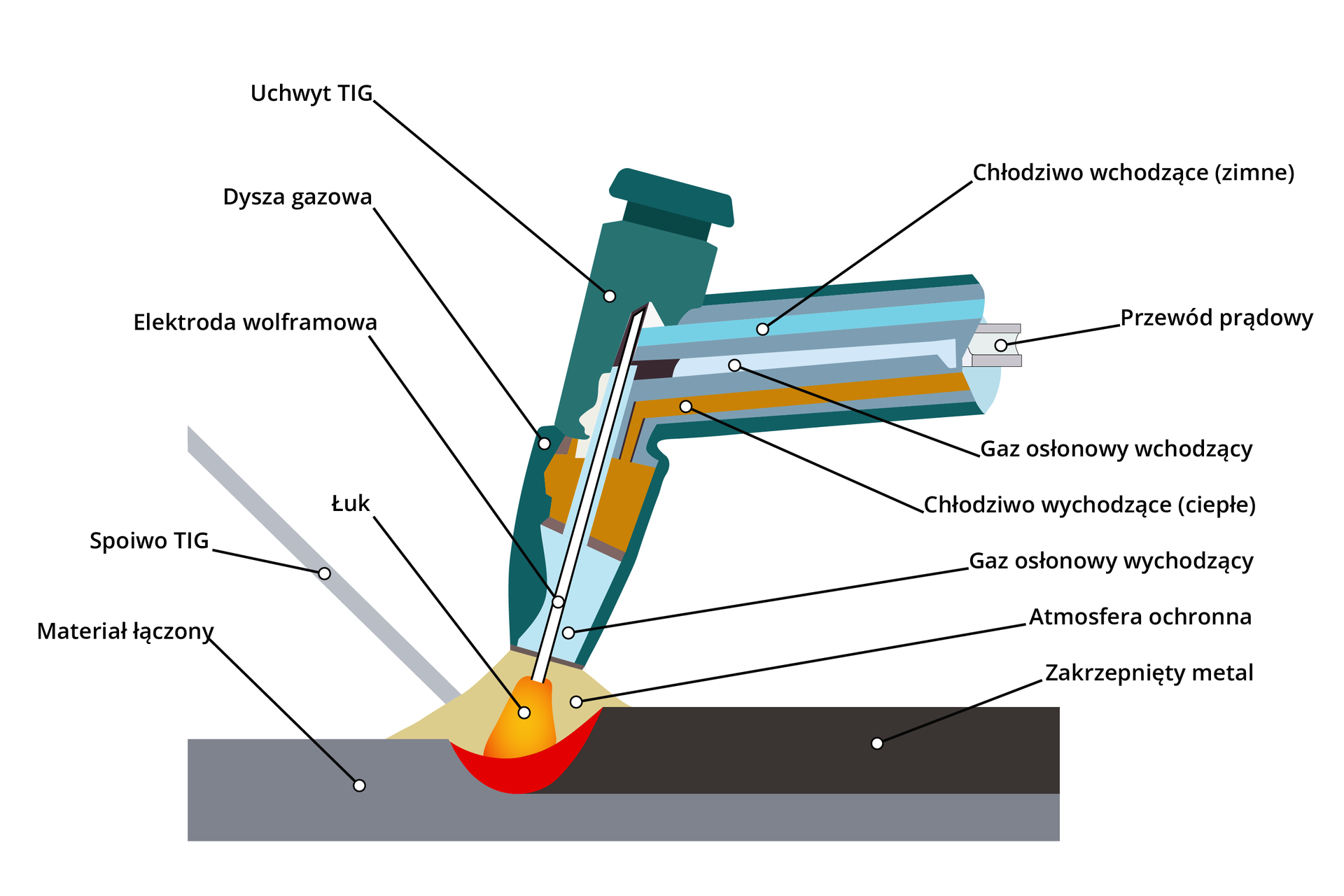 Uchwyt TIG
Dysza gazowa
Elektroda wolframowa
Łuk
Spoiwo TIG
Materiał łączony
Chłodziwo wchodzące (zimne)
Przewód prądowy
Gaz osłonowy wchodzący
Chłodziwo wychodzące (ciepłe)
Gaz osłonowy wychodzący
Atmosfera ochronna
Zakrzepnięty metal