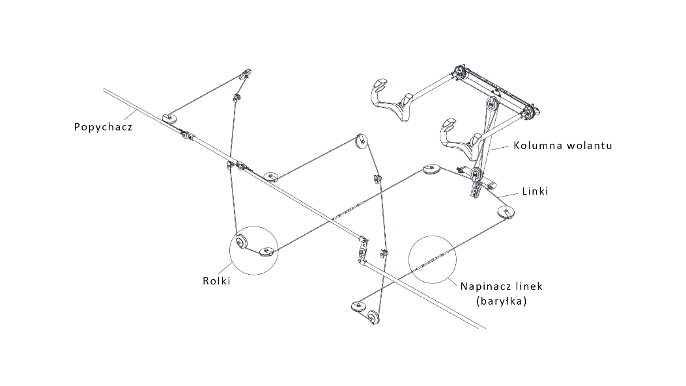 Popychacz

Kolumna wolantu

Linki

Rolki

Napinacz linek (baryłka)